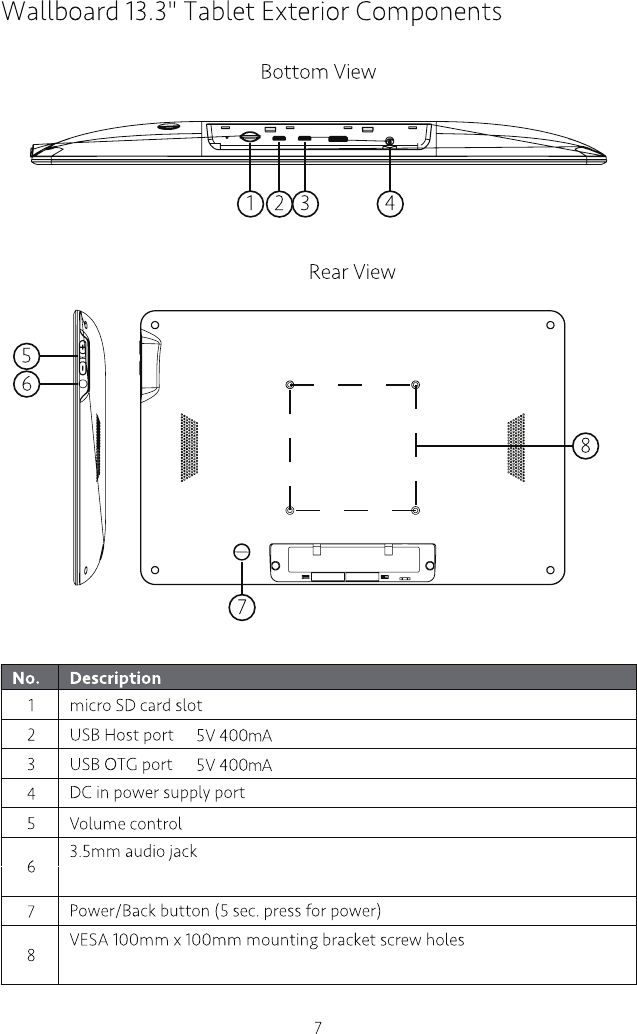 Wallboard 13.3" Tablet Exterior Components

Bottom View

1 2 3 4

Rear View

5
6
8
7

| No. | Description |
|---|---|
| 1 | micro SD card slot |
| 2 | USB Host port 5V 400mA |
| 3 | USB OTG port 5V 400mA |
| 4 | DC in power supply port |
| 5 | Volume control |
| 6 | 3.5mm audio jack |
| 7 | Power/Back button (5 sec. press for power) |
| 8 | VESA 100mm x 100mm mounting bracket screw holes |

7