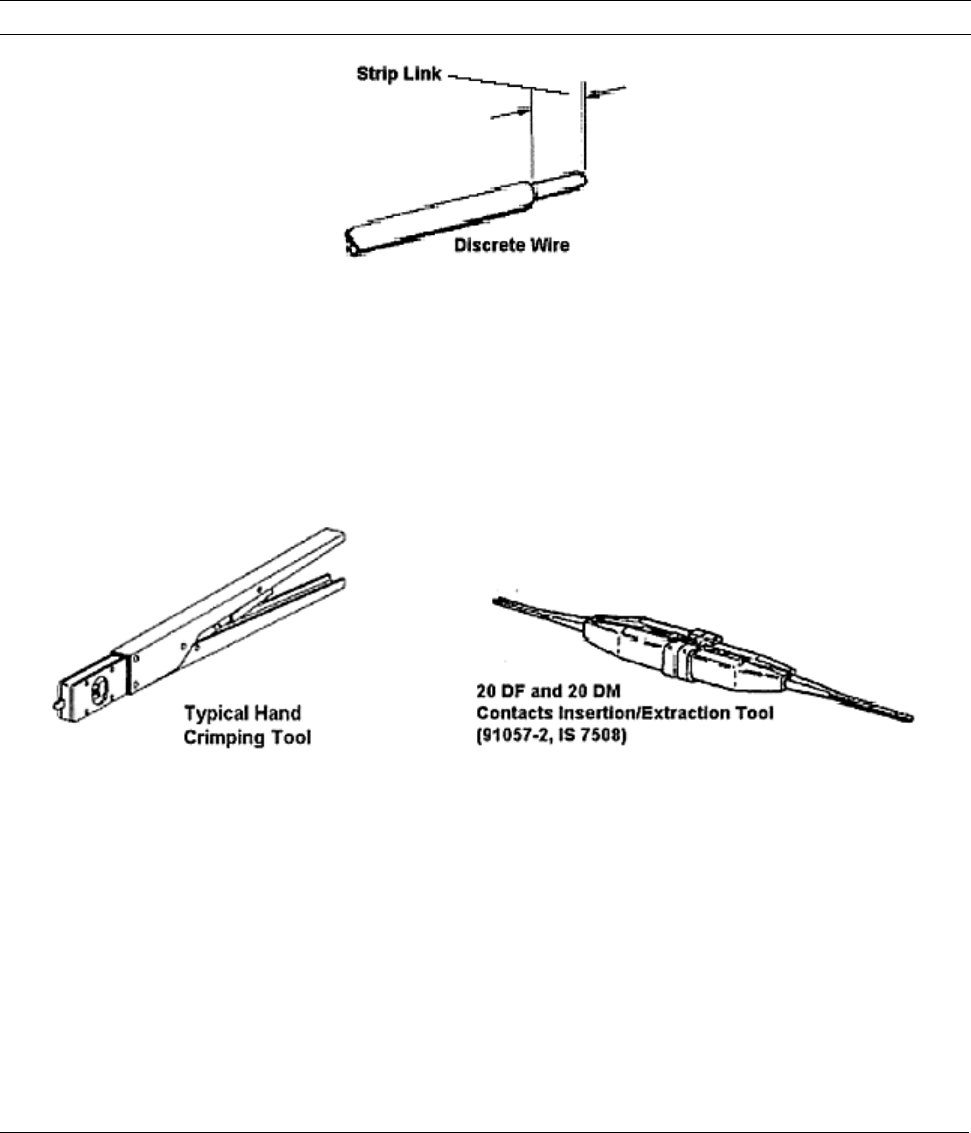 Strip Link

Discrete Wire

Typical Hand Crimping Tool

20 DF and 20 DM
Contacts Insertion/Extraction Tool
(91057-2, IS 7508)