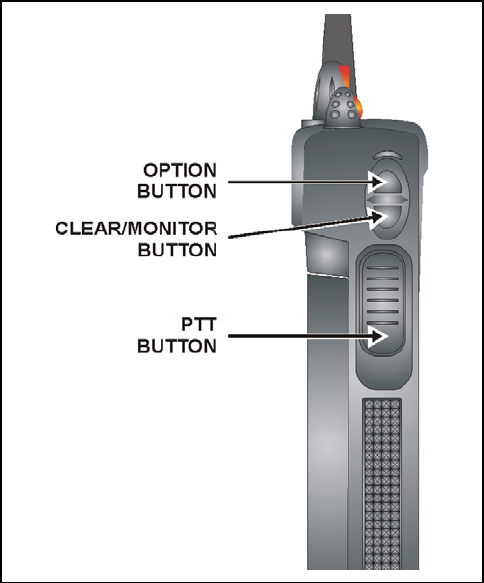 OPTION BUTTON

CLEAR/MONITOR BUTTON

PTT BUTTON