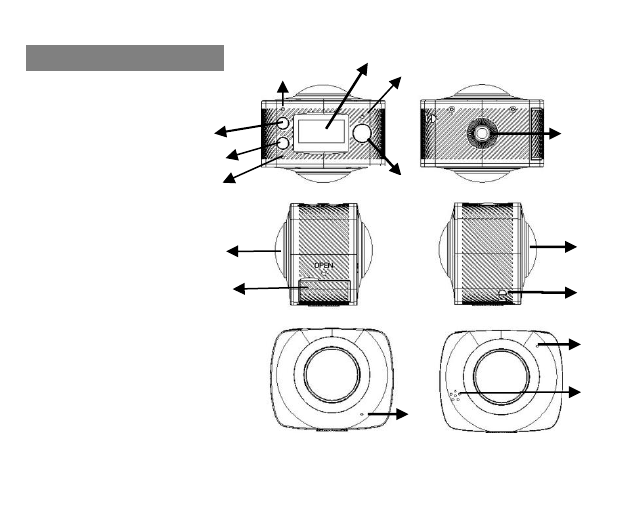 OPEN