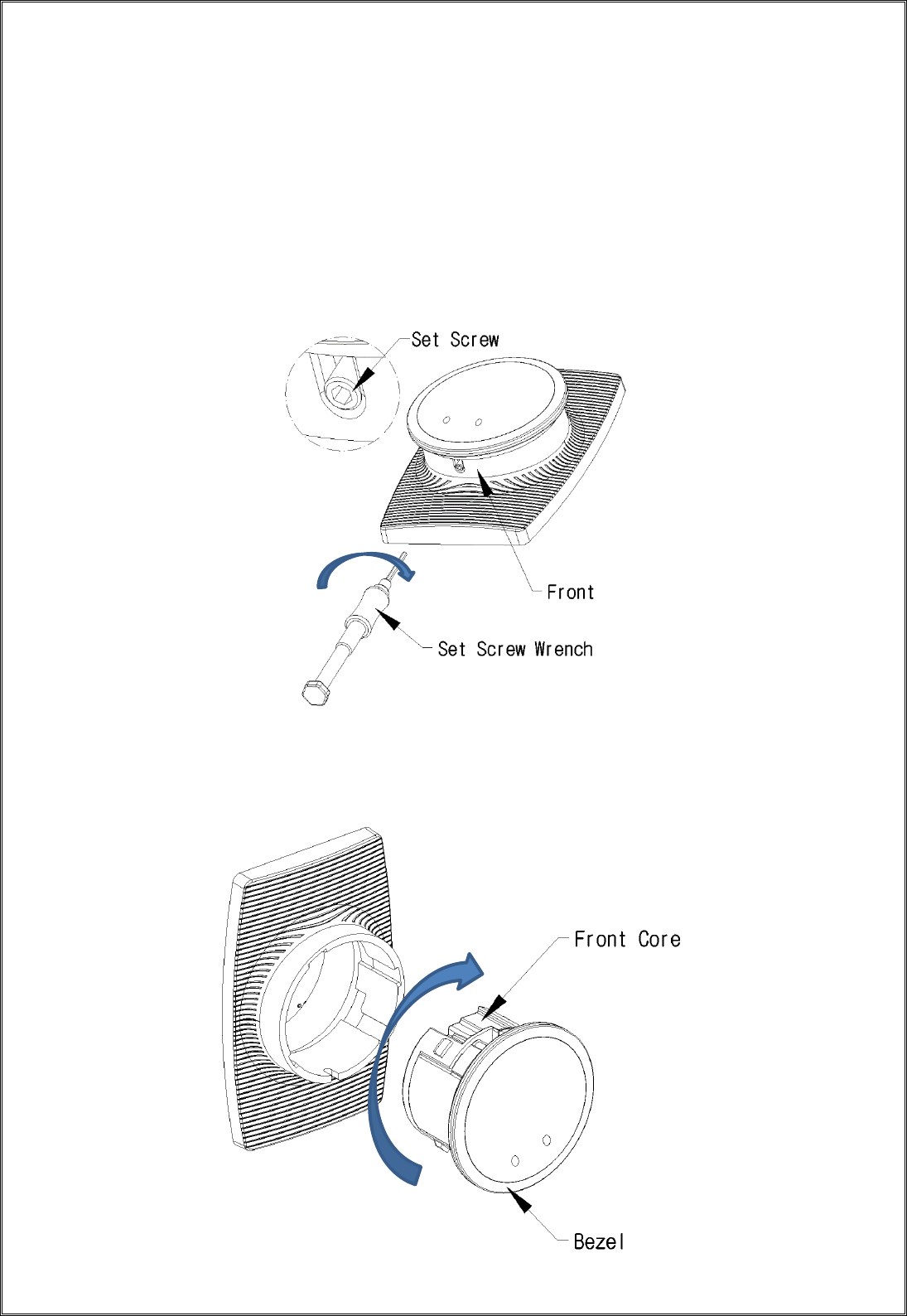 Set Screw

Front

Set Screw Wrench

Front Core

Bezel