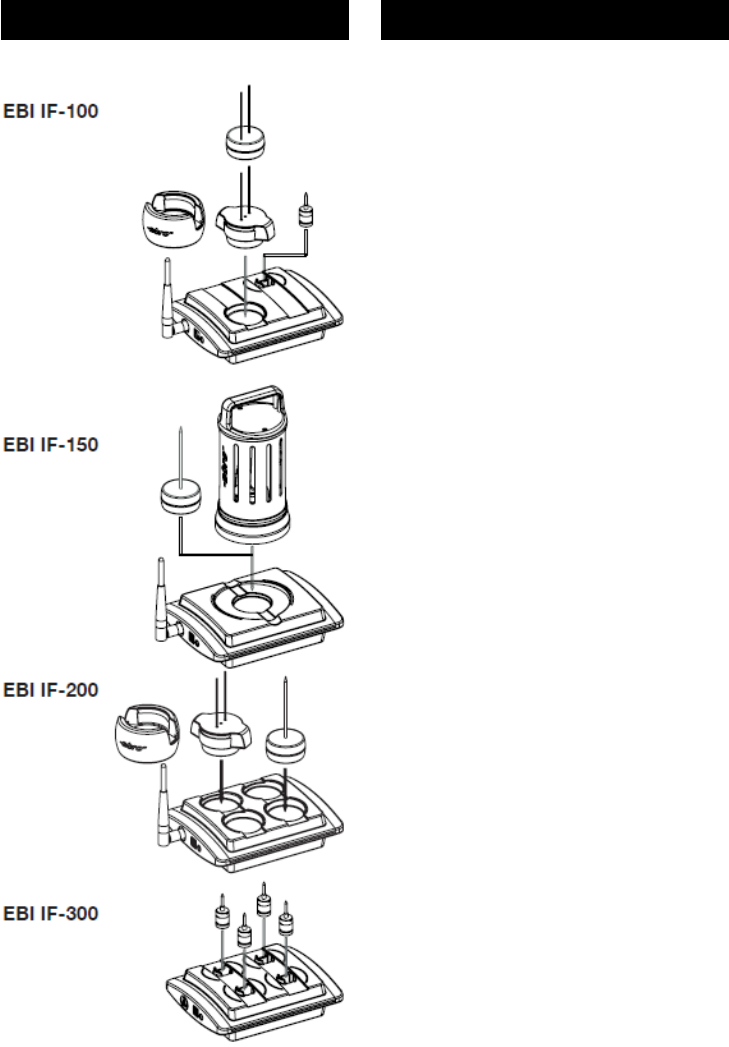 EBI IF-100

EBI IF-150

EBI IF-200

EBI IF-300