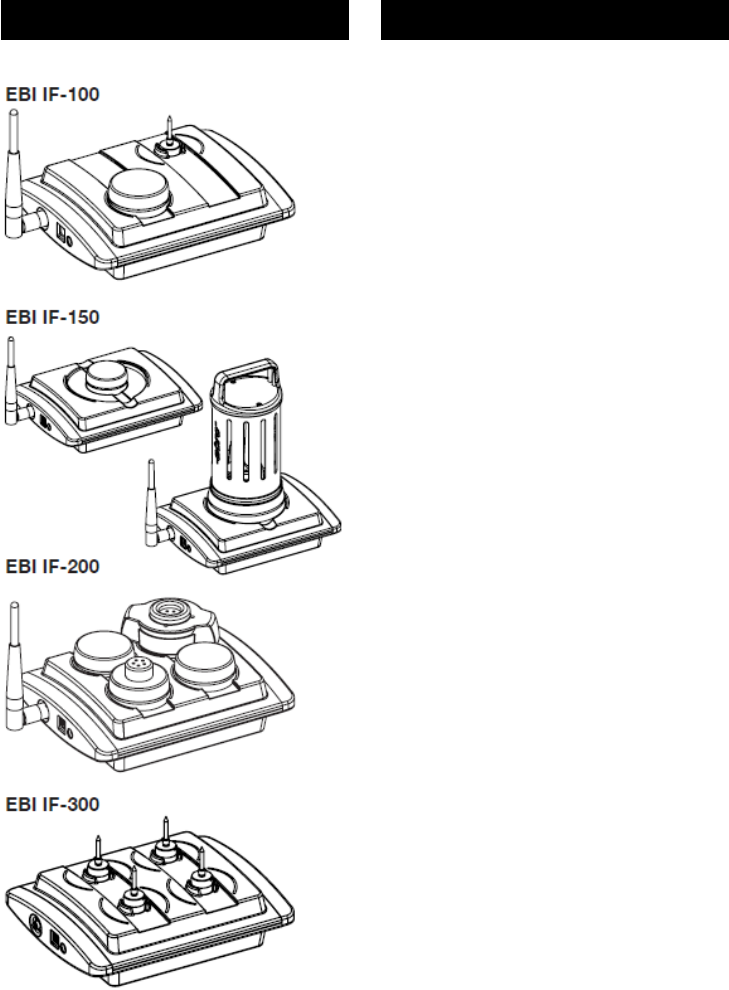 EBI IF-100

EBI IF-150

EBI IF-200

EBI IF-300