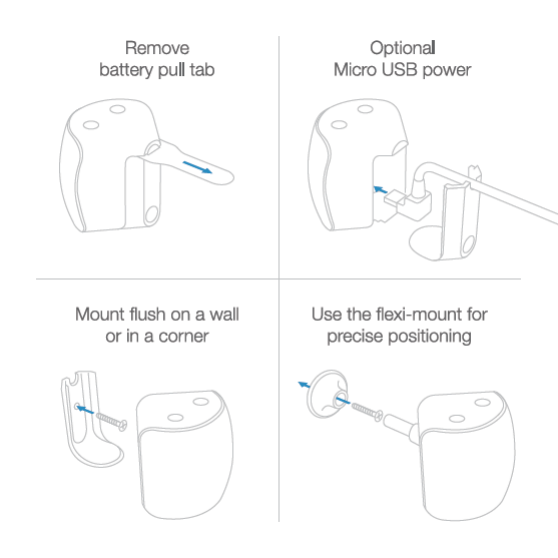 Remove battery pull tab

Optional Micro USB power

Mount flush on a wall or in a corner

Use the flexi-mount for precise positioning