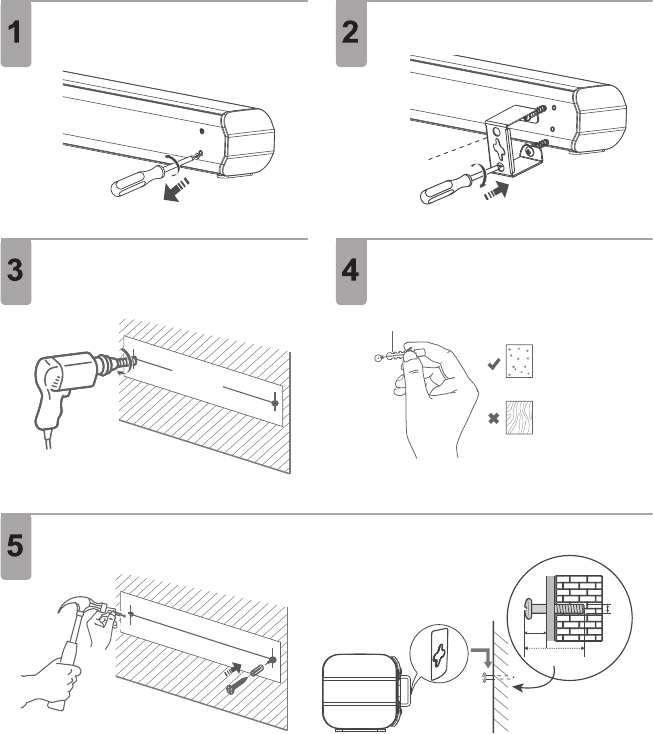 1

2

3

4

5