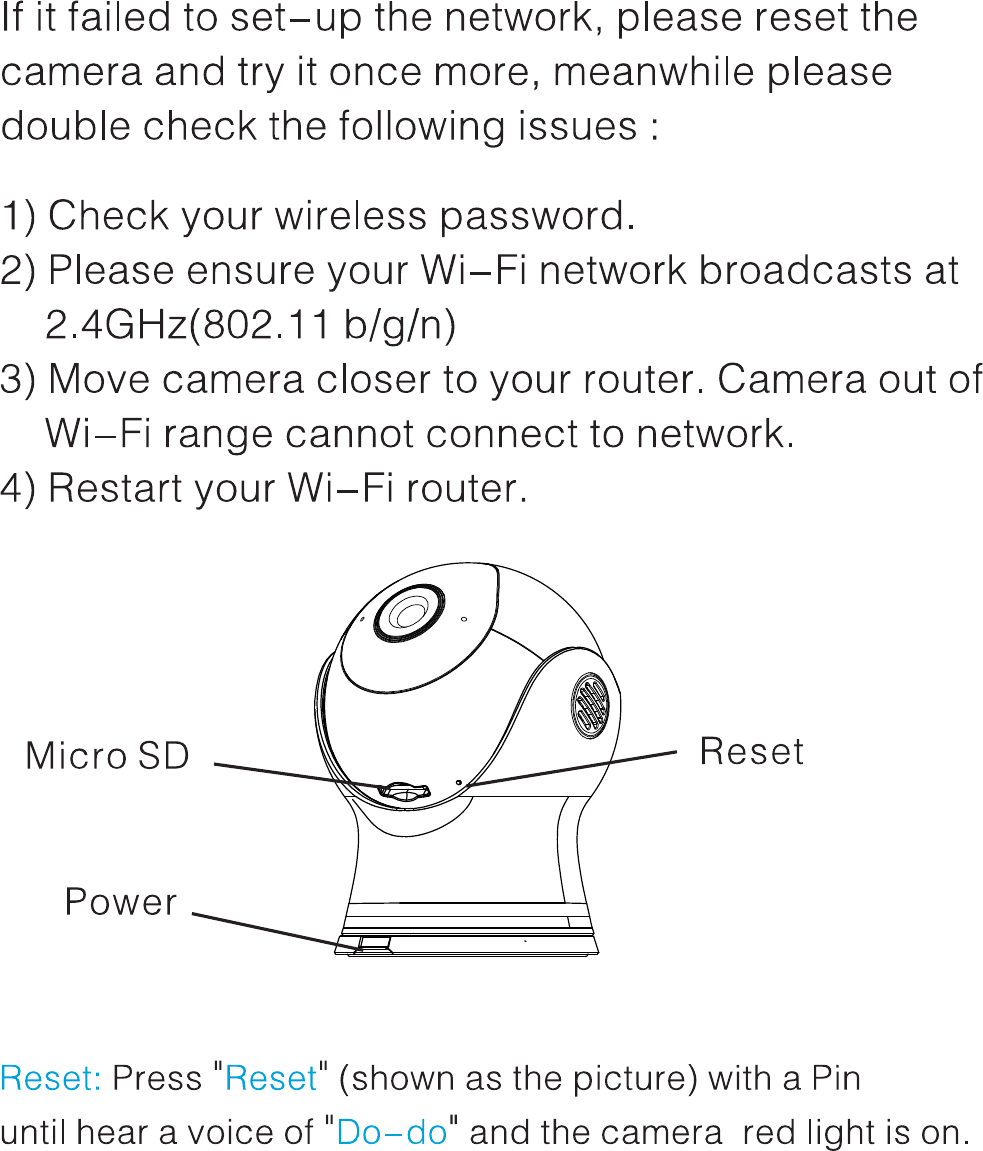 If it failed to set-up the network, please reset the camera and try it once more, meanwhile please double check the following issues :

1) Check your wireless password.
2) Please ensure your Wi-Fi network broadcasts at 2.4GHz(802.11 b/g/n)
3) Move camera closer to your router. Camera out of Wi-Fi range cannot connect to network.
4) Restart your Wi-Fi router.

Micro SD

Reset

Power

Reset: Press "Reset" (shown as the picture) with a Pin until hear a voice of "Do-do" and the camera red light is on.