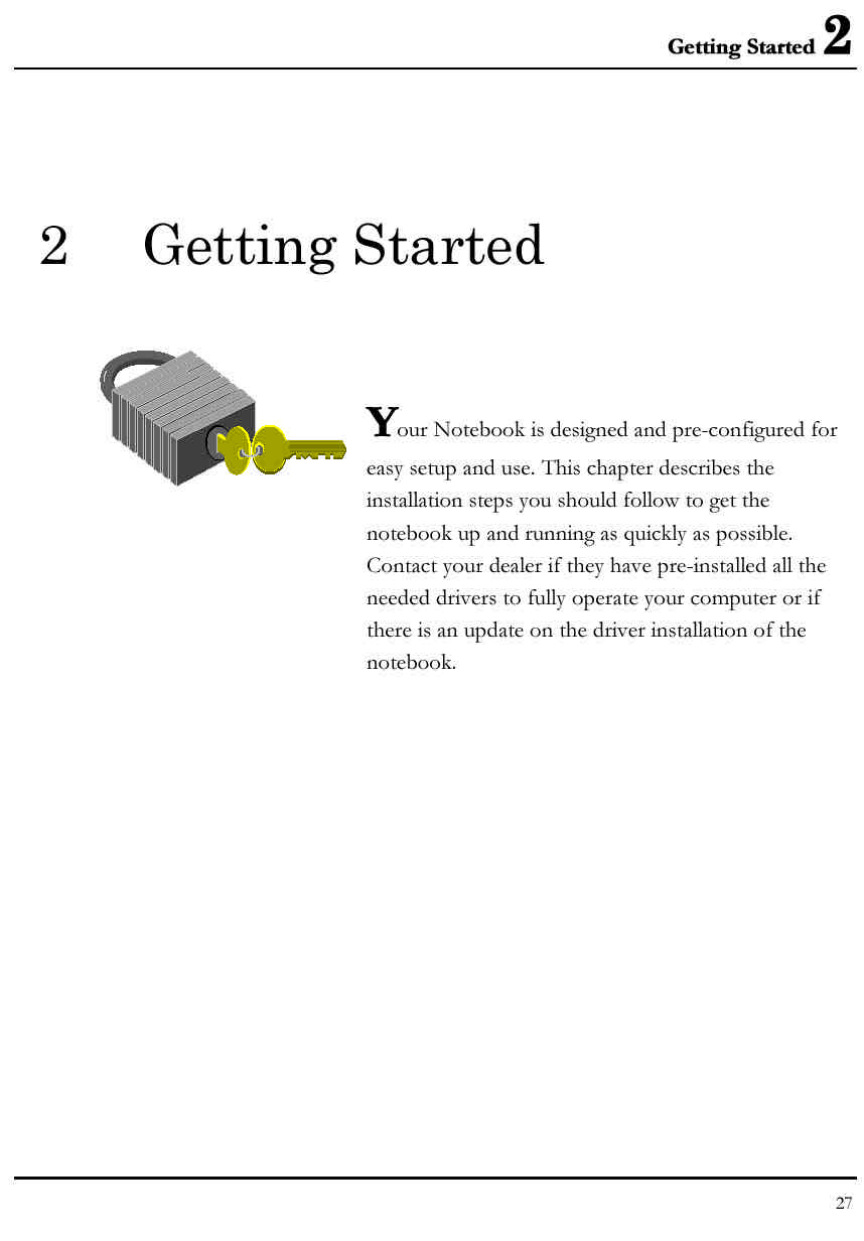 Getting Started 2

2 Getting Started

Your Notebook is designed and pre-configured for easy setup and use. This chapter describes the installation steps you should follow to get the notebook up and running as quickly as possible. Contact your dealer if they have pre-installed all the needed drivers to fully operate your computer or if there is an update on the driver installation of the notebook.

27