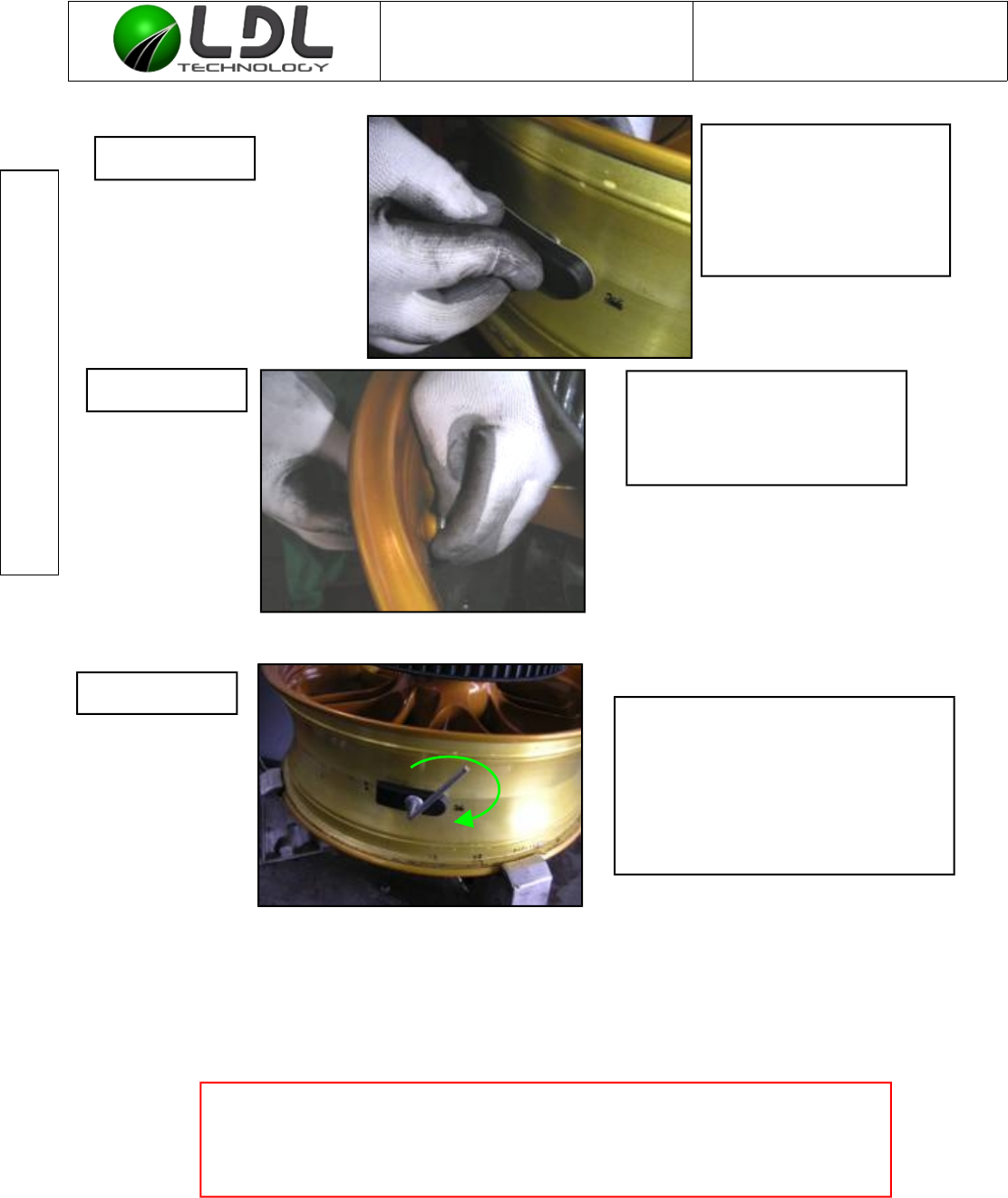 LDL
TECHNOLOGY