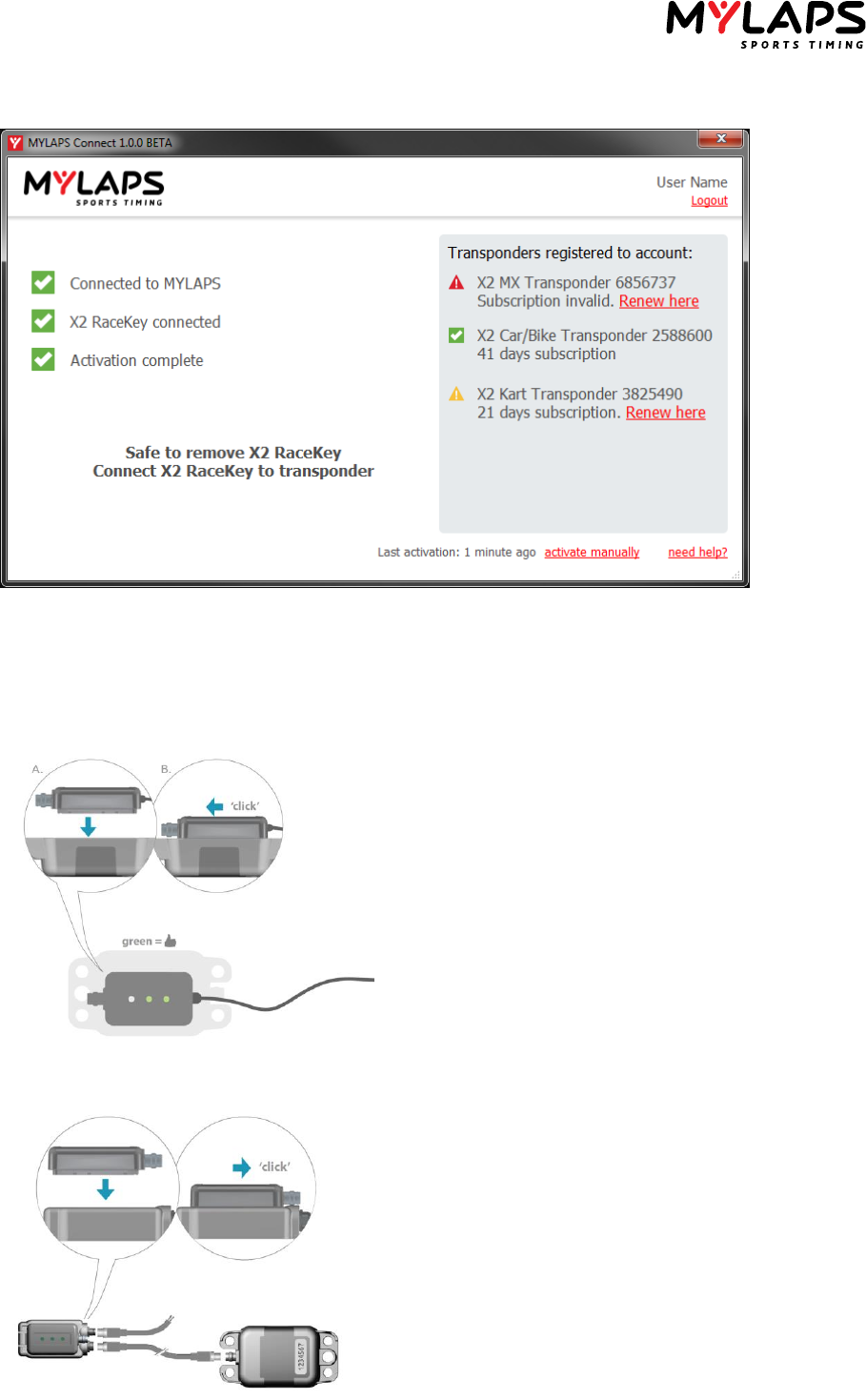 MYLAPS
SPORTS TIMING

MYLAPS Connect 1.0.0 BETA

MYLAPS
SPORTS TIMING

User Name
Logout

Connected to MYLAPS

X2 RaceKey connected

Activation complete

Safe to remove X2 RaceKey
Connect X2 RaceKey to transponder

Transponders registered to account:

X2 MX Transponder 6856737
Subscription invalid. Renew here

X2 Car/Bike Transponder 2588600
41 days subscription

X2 Kart Transponder 3825490
21 days subscription. Renew here

Last activation: 1 minute ago activate manually need help?

A.

B.

'click'

green =

'click'

1234567