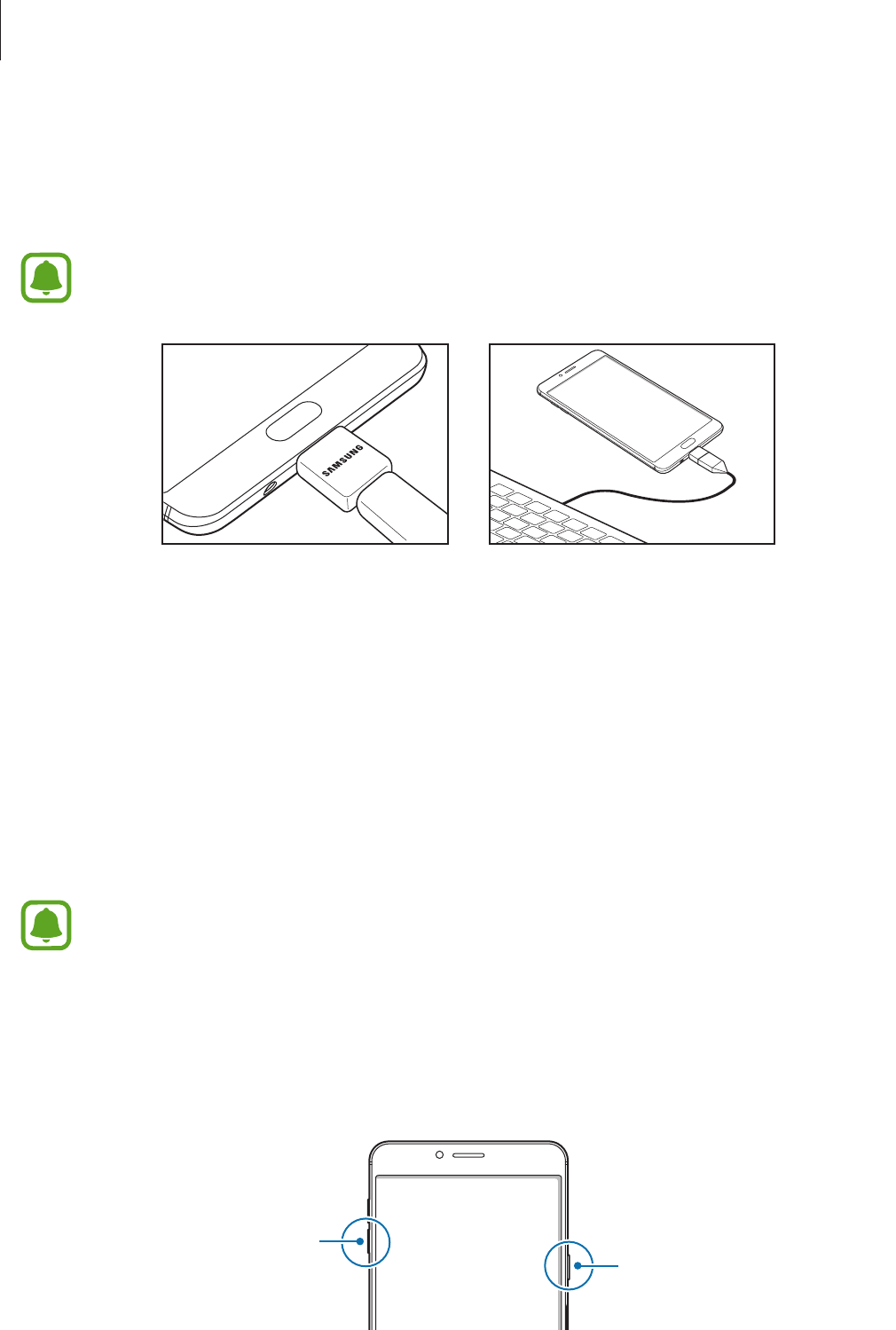 SAMSUNG