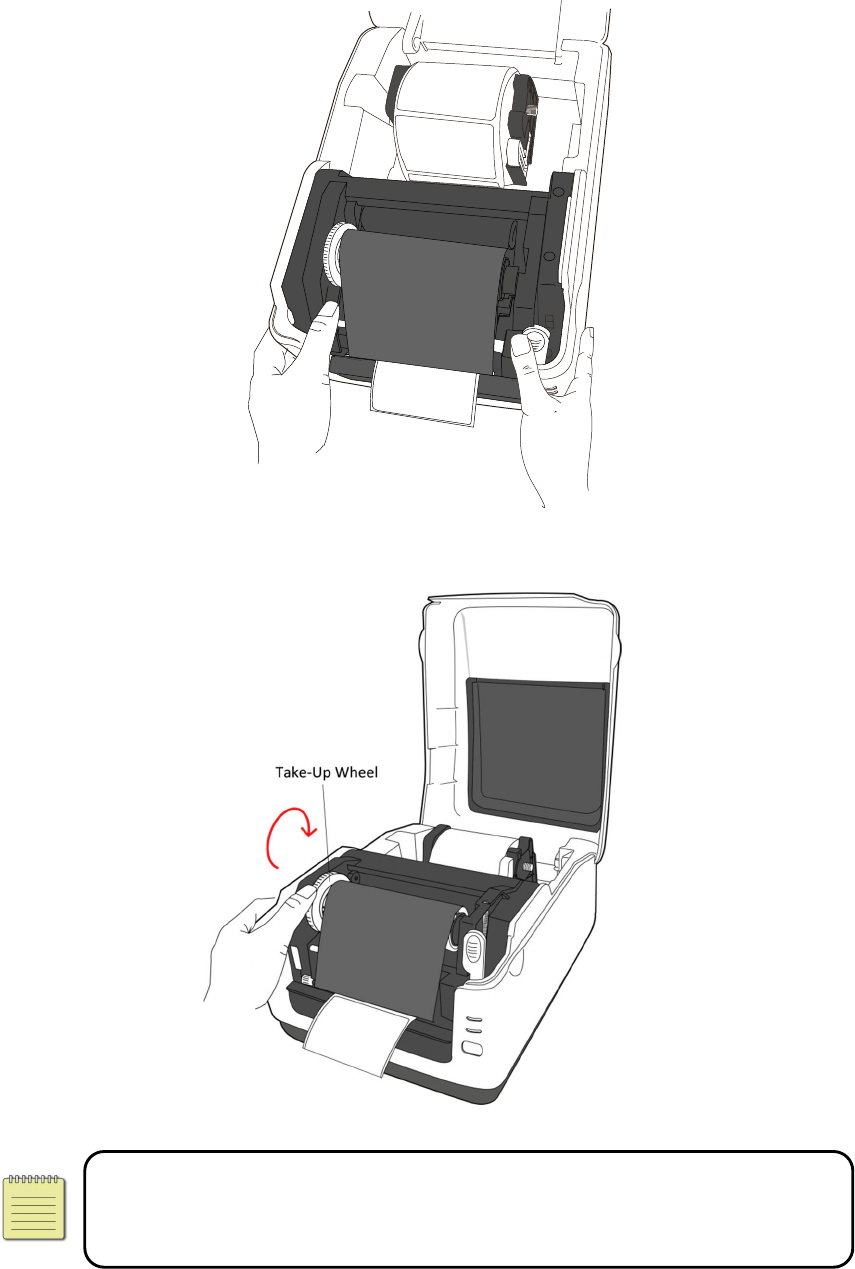 Take-Up Wheel