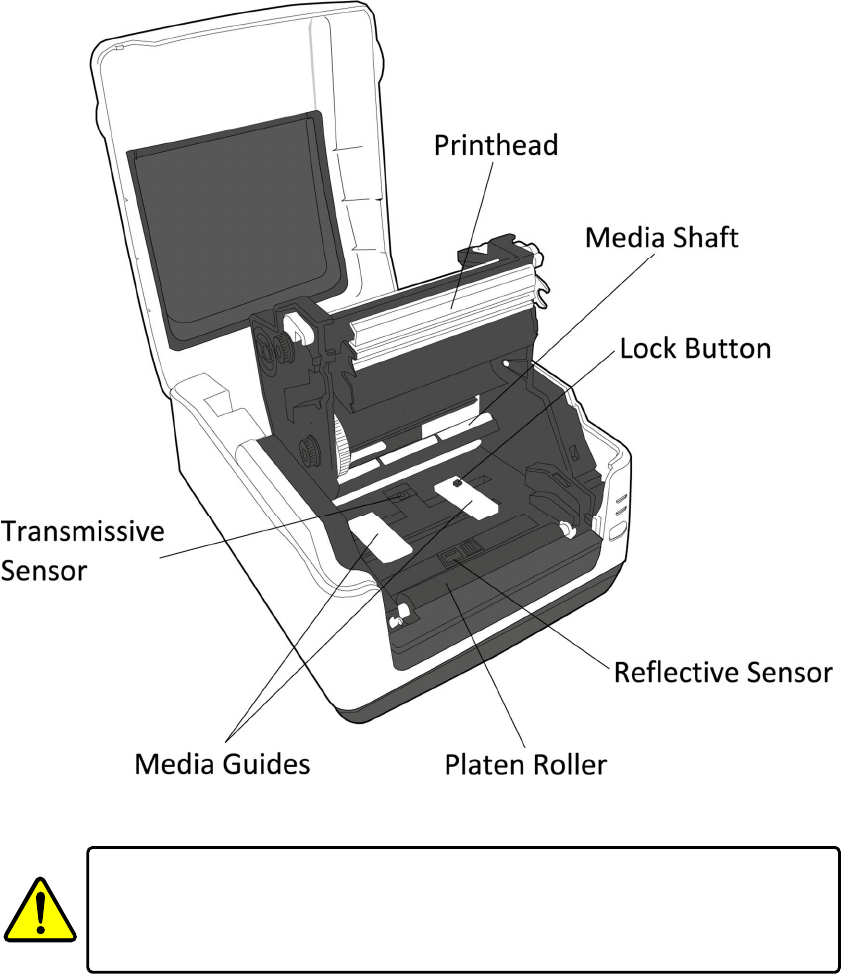 Printhead

Media Shaft

Lock Button

Transmissive Sensor

Reflective Sensor

Media Guides

Platen Roller