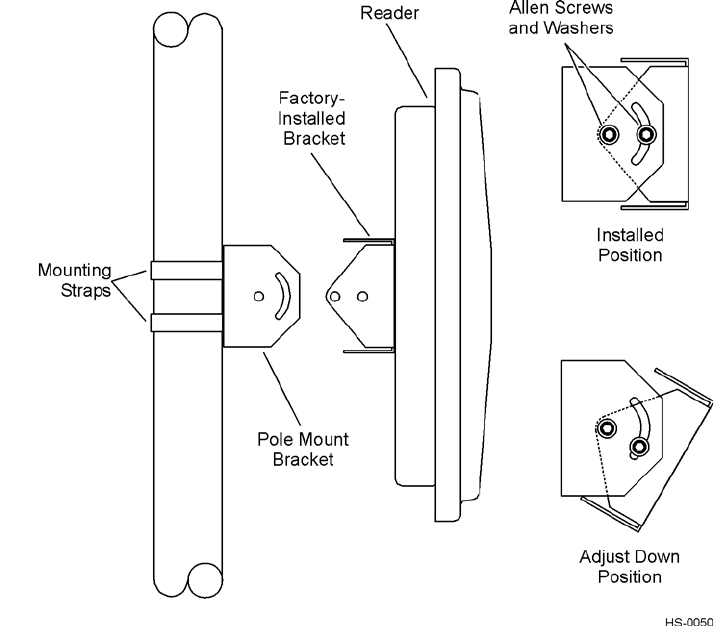 Reader

Allen Screws and Washers

Factory-Installed Bracket

Installed Position

Mounting Straps

Pole Mount Bracket

Adjust Down Position

HS-0050