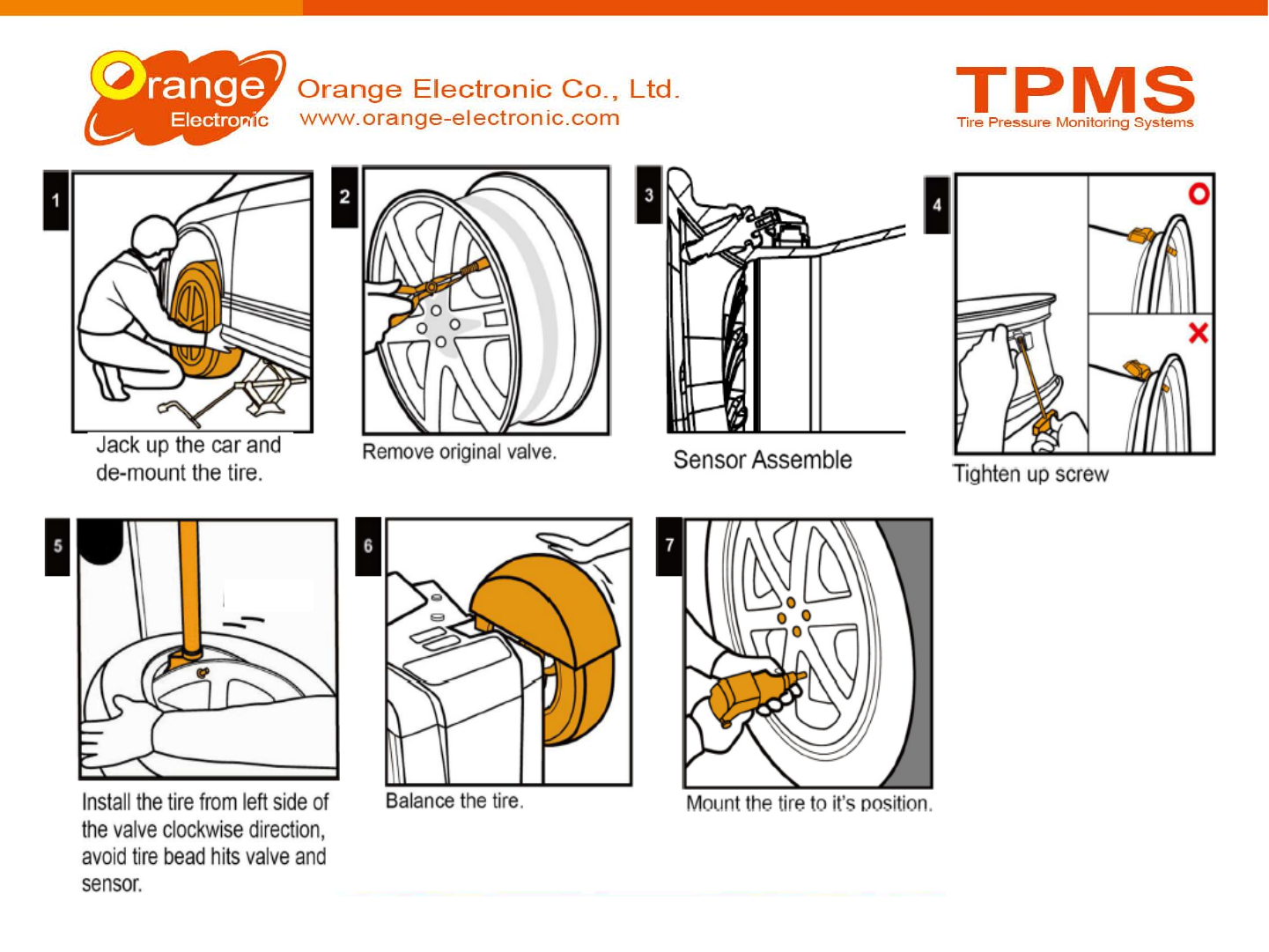 Orange Electronic

Orange Electronic Co., Ltd.
www.orange-electronic.com

TPMS
Tire Pressure Monitoring Systems

1
Jack up the car and de-mount the tire.

2
Remove original valve.

3
Sensor Assemble

4
O
X
Tighten up screw

5
Install the tire from left side of the valve clockwise direction, avoid tire bead hits valve and sensor.

6
Balance the tire.

7
Mount the tire to it's position.