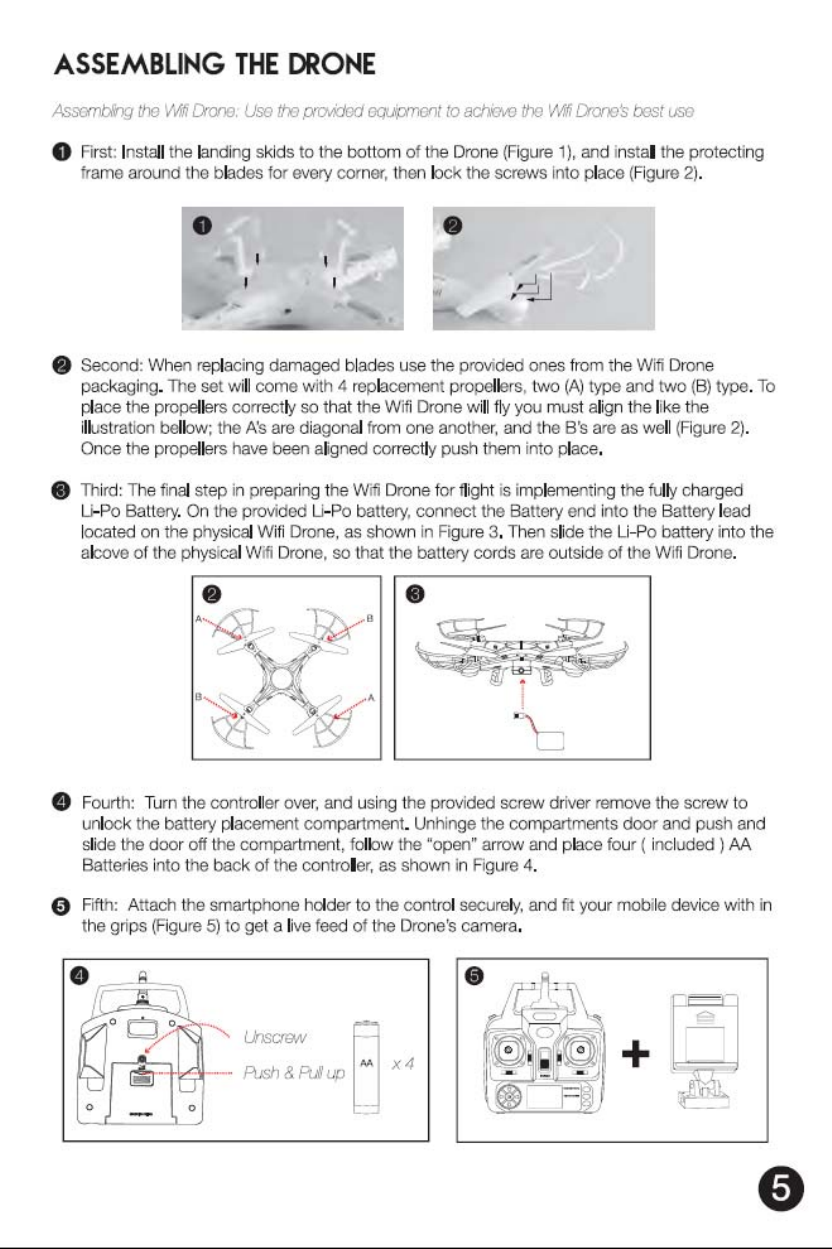 ASSEMBLING THE DRONE

Assembling the Wifi Drone: Use the provided equipment to achieve the Wifi Drone's best use

1 First: Install the landing skids to the bottom of the Drone (Figure 1), and install the protecting frame around the blades for every corner, then lock the screws into place (Figure 2).

1

2

2 Second: When replacing damaged blades use the provided ones from the Wifi Drone packaging. The set will come with 4 replacement propellers, two (A) type and two (B) type. To place the propellers correctly so that the Wifi Drone will fly you must align the like the illustration bellow; the A's are diagonal from one another, and the B's are as well (Figure 2). Once the propellers have been aligned correctly push them into place.

3 Third: The final step in preparing the Wifi Drone for flight is implementing the fully charged Li-Po Battery. On the provided Li-Po battery, connect the Battery end into the Battery lead located on the physical Wifi Drone, as shown in Figure 3. Then slide the Li-Po battery into the alcove of the physical Wifi Drone, so that the battery cords are outside of the Wifi Drone.

2

A

B

B

A

3

4 Fourth: Turn the controller over, and using the provided screw driver remove the screw to unlock the battery placement compartment. Unhinge the compartments door and push and slide the door off the compartment, follow the "open" arrow and place four ( included ) AA Batteries into the back of the controller, as shown in Figure 4.

5 Fifth: Attach the smartphone holder to the control securely, and fit your mobile device with in the grips (Figure 5) to get a live feed of the Drone's camera.

4

Unscrew

Push & Pull up

AA

x 4

5

+

5