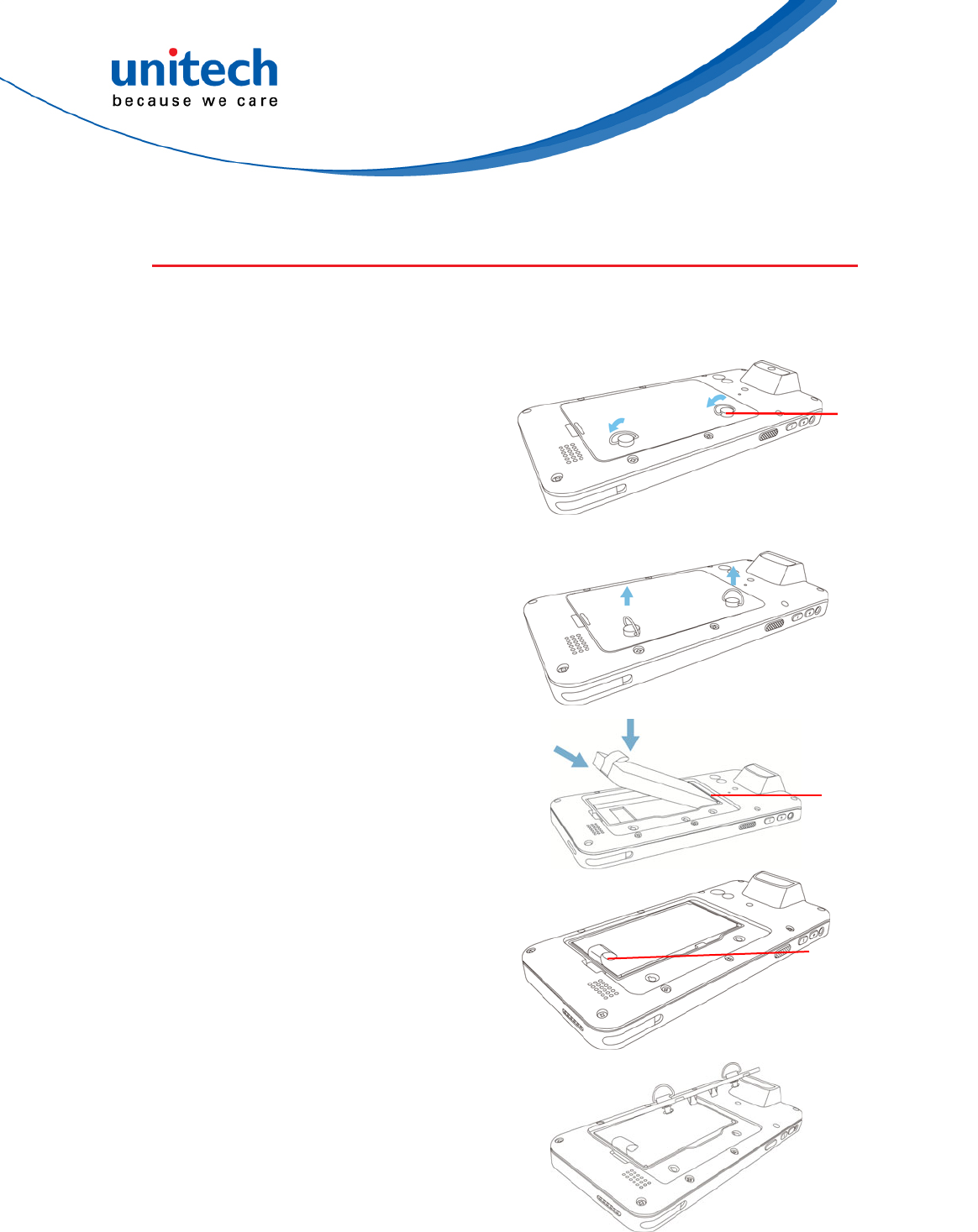 unitech
because we care