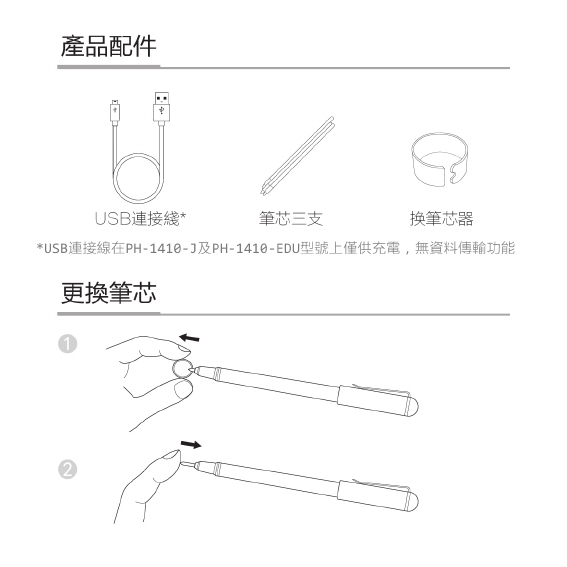 產品配件

USB連接綫*

筆芯三支

換筆芯器

*USB連接線在PH-1410-J及PH-1410-EDU型號上僅供充電，無資料傳輸功能

更換筆芯

1

2