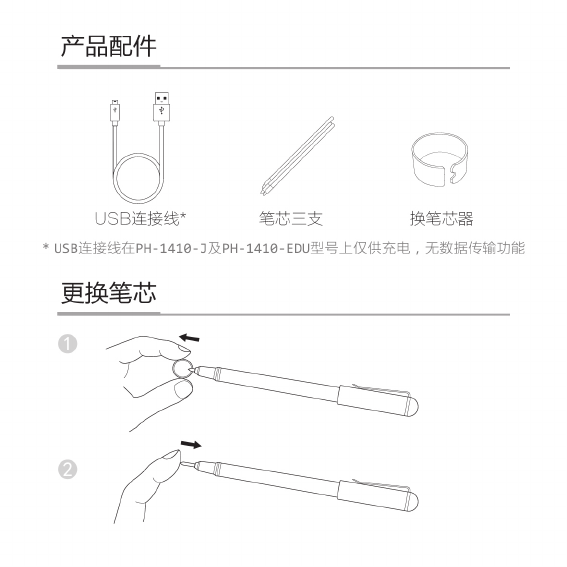 产品配件

USB连接线*

笔芯三支

换笔芯器

* USB连接线在PH-1410-J及PH-1410-EDU型号上仅供充电，无数据传输功能

更换笔芯

1

2