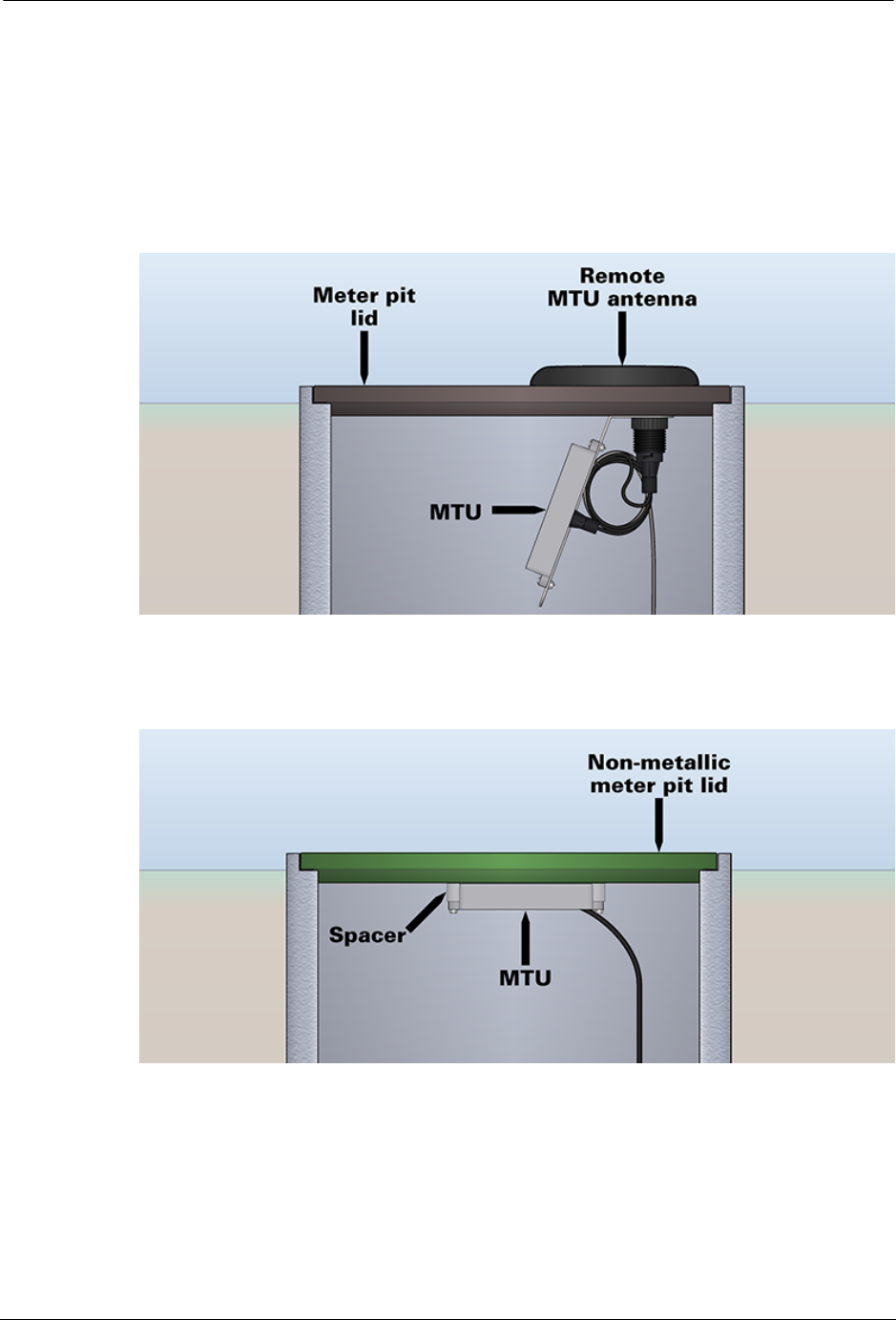 Meter pit lid

Remote MTU antenna

MTU

Non-metallic meter pit lid

Spacer

MTU