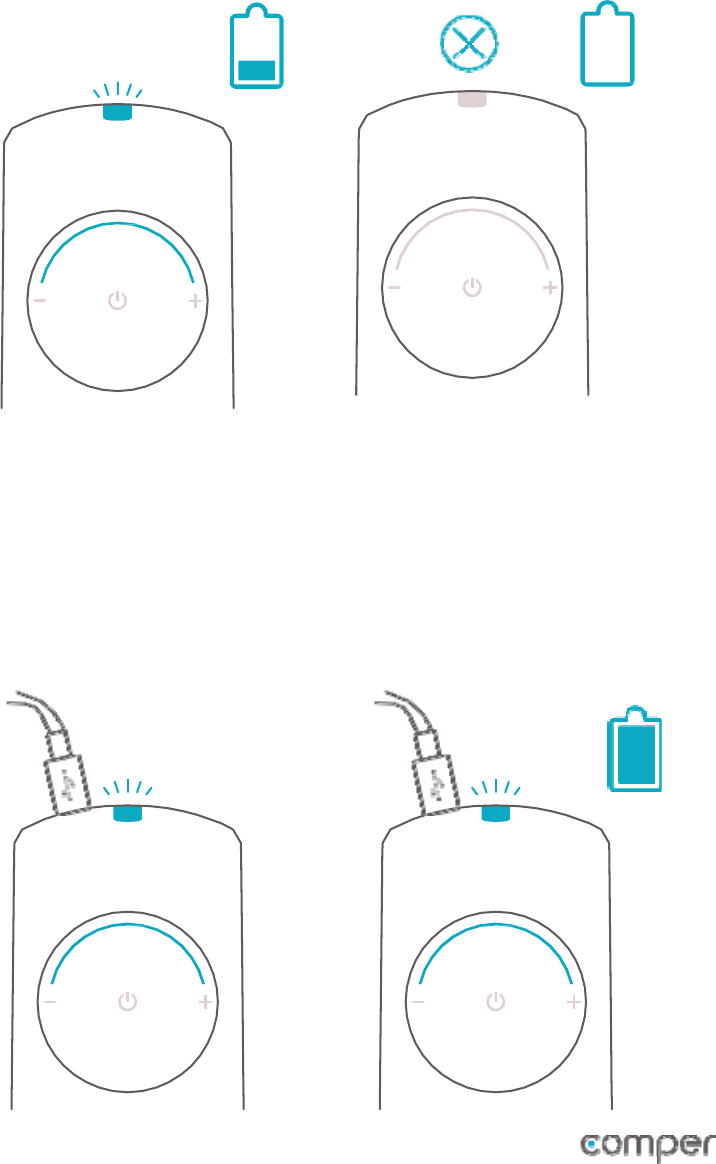 − +

− +

− +

− +

comper