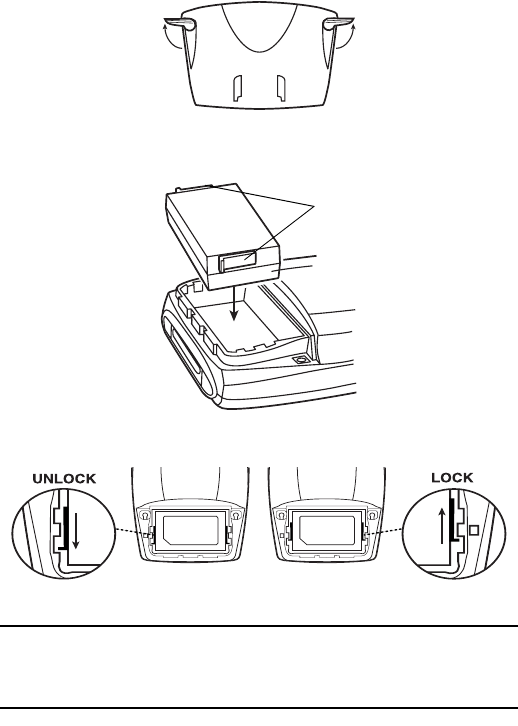 UNLOCK

LOCK