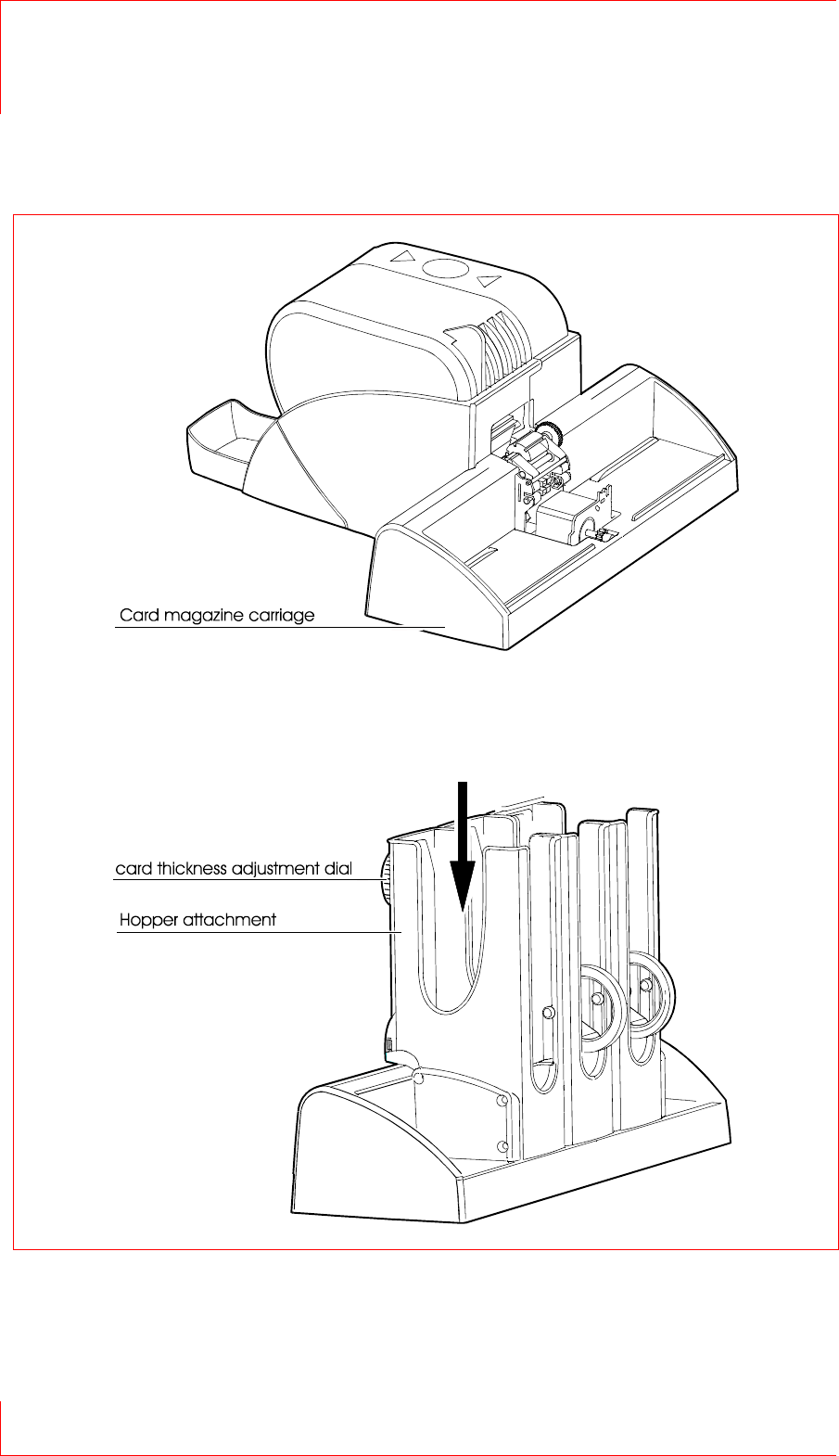 Card magazine carriage

card thickness adjustment dial

Hopper attachment