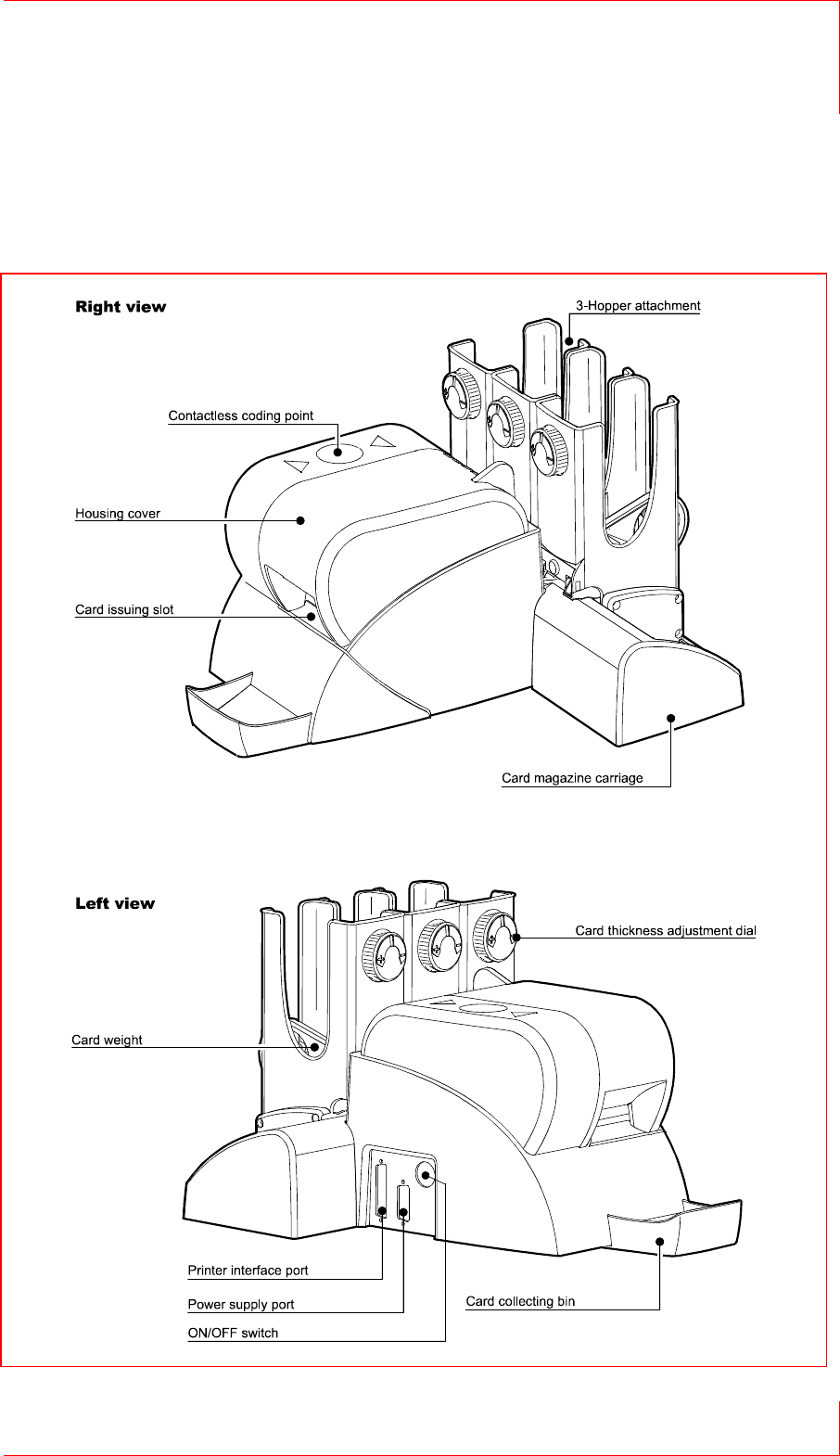 Right view

3-Hopper attachment

Contactless coding point

Housing cover

Card issuing slot

Card magazine carriage

Left view

Card thickness adjustment dial

Card weight

Printer interface port

Power supply port

ON/OFF switch

Card collecting bin