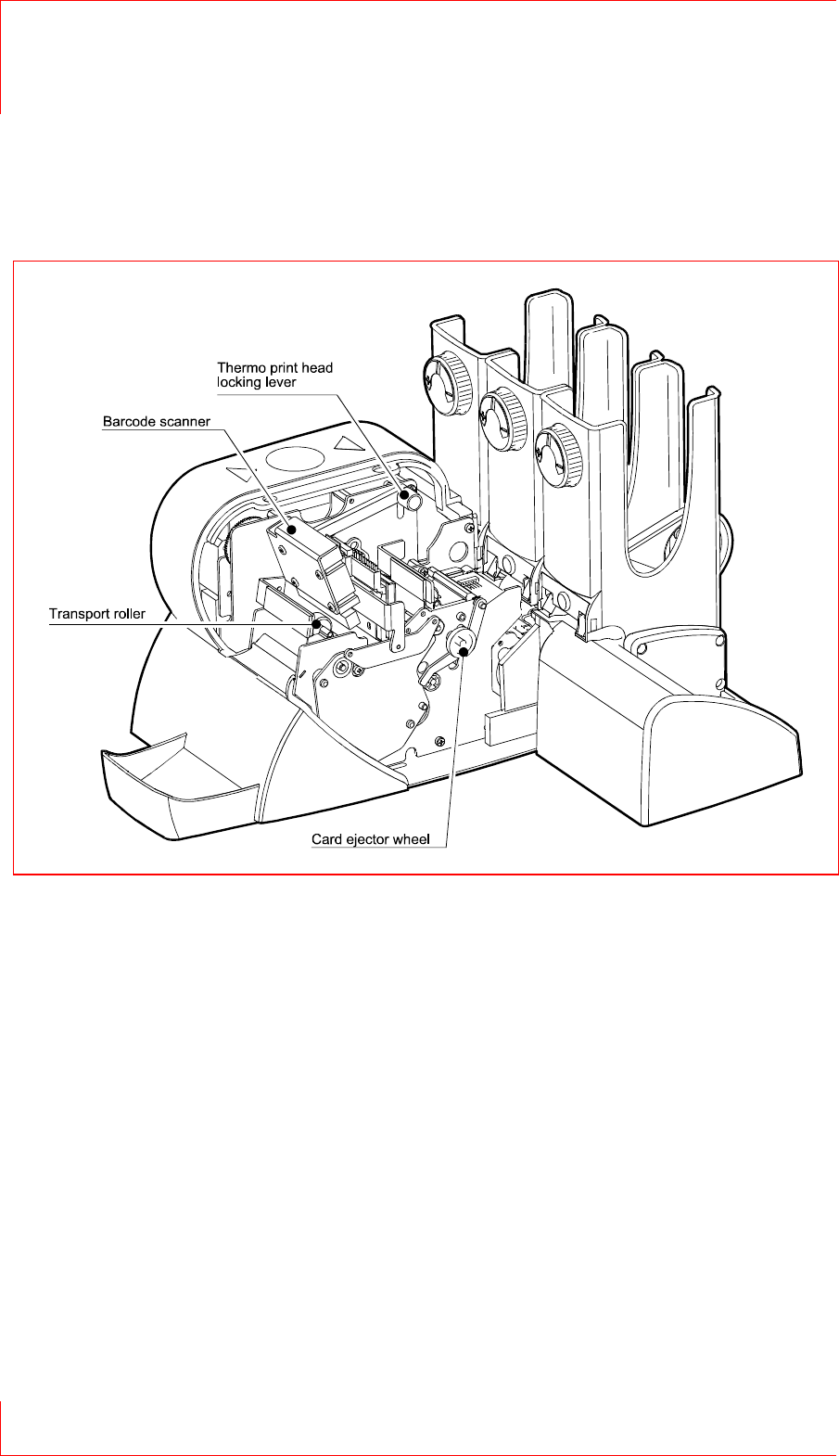 Thermo print head locking lever

Barcode scanner

Transport roller

Card ejector wheel