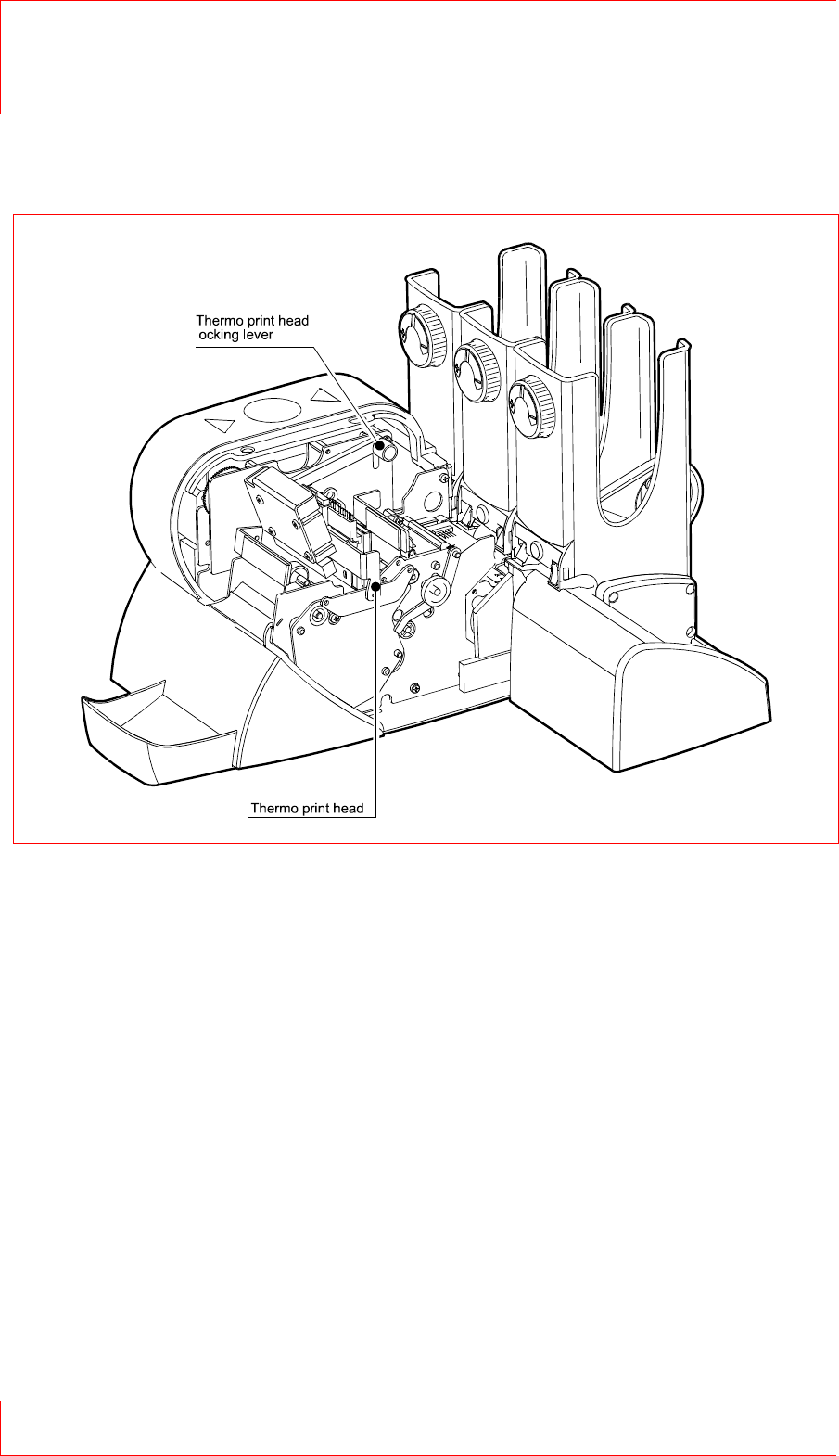 Thermo print head locking lever

Thermo print head