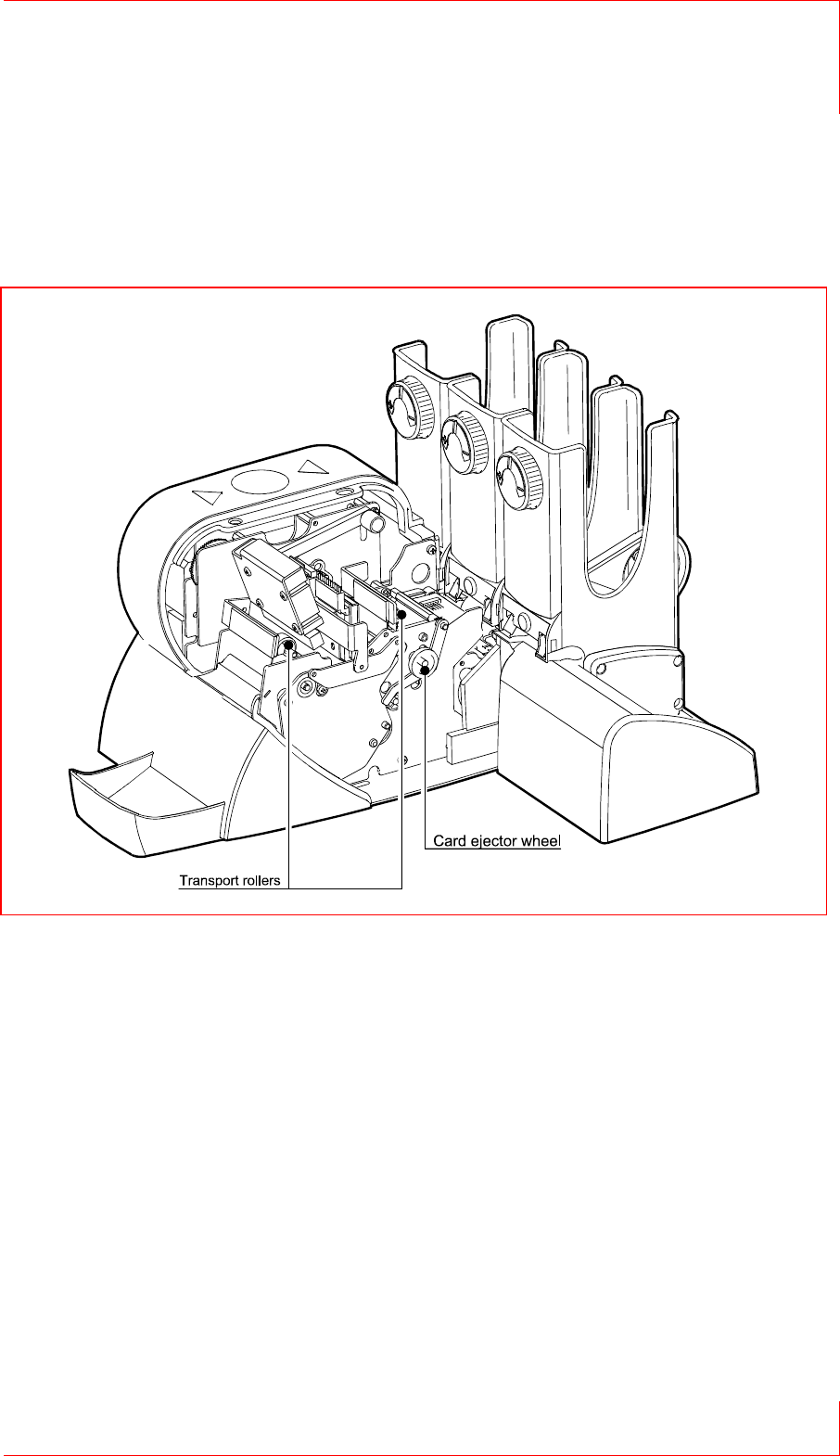 Card ejector wheel

Transport rollers