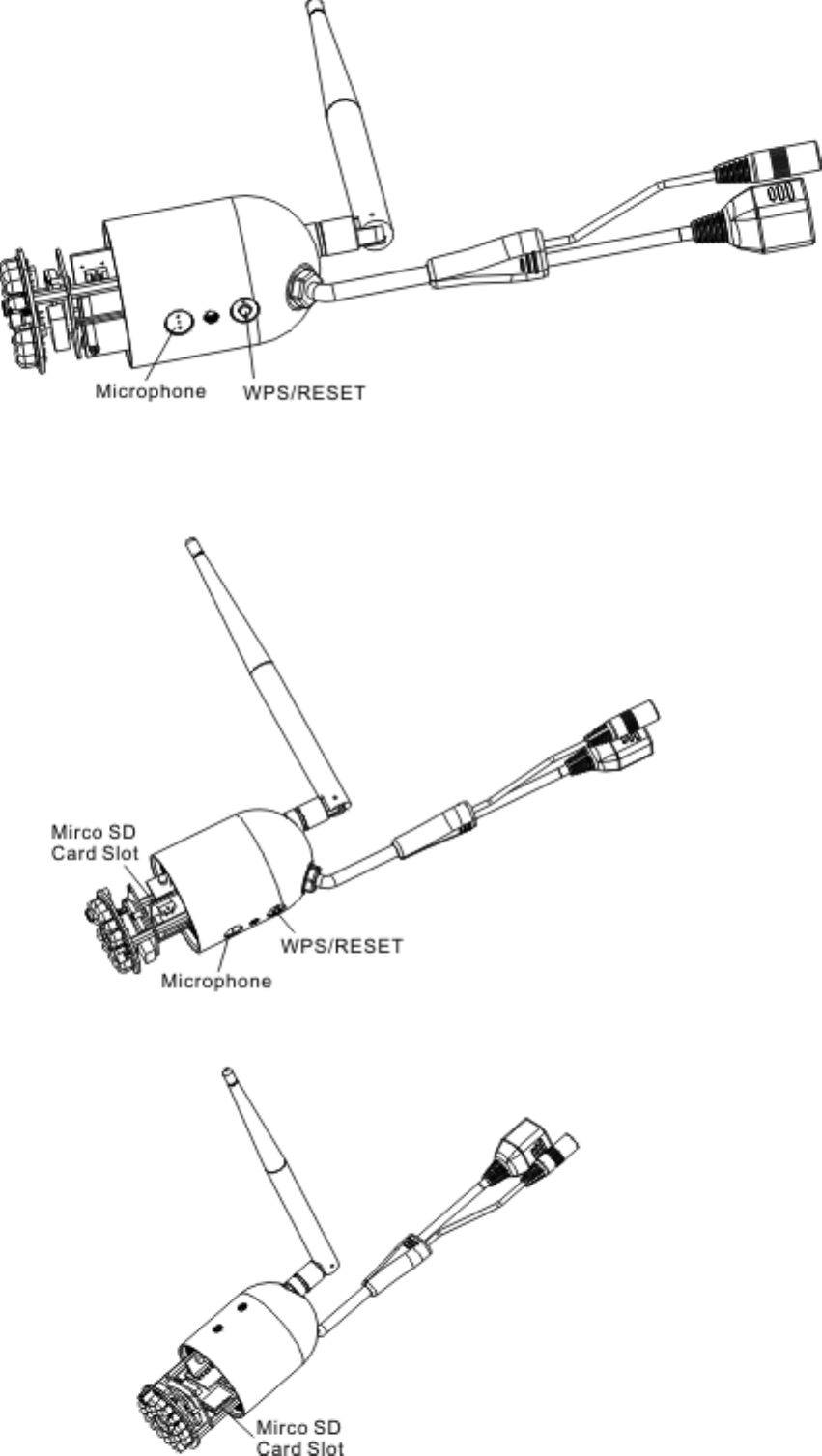 Microphone
WPS/RESET

Mirco SD Card Slot
WPS/RESET
Microphone

Mirco SD Card Slot