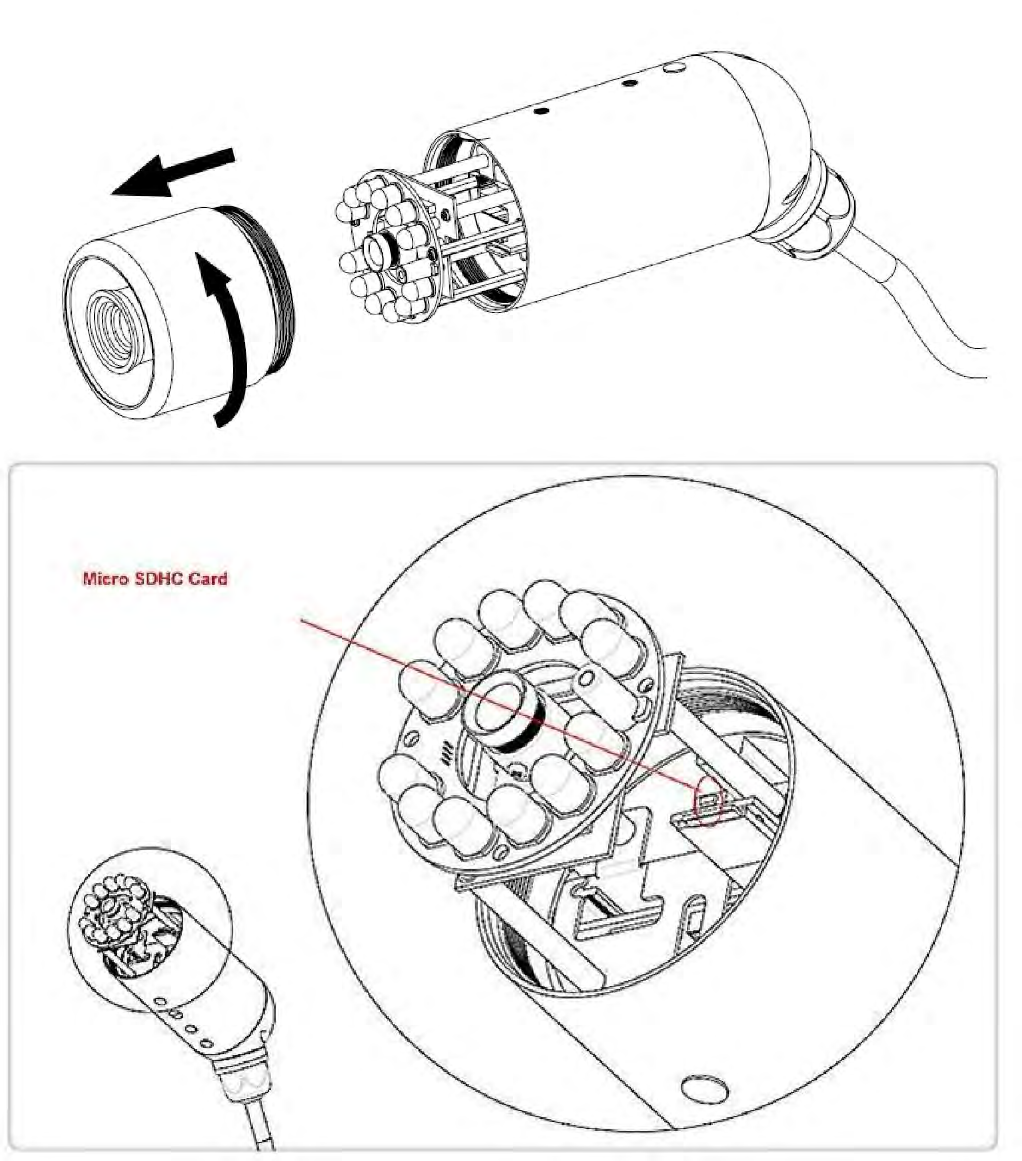 Micro SDHC Card