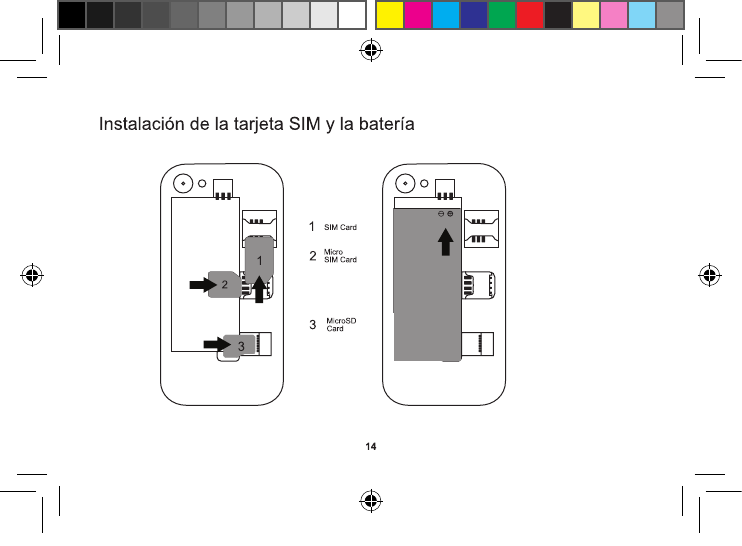 Instalación de la tarjeta SIM y la batería

1
2
3

1 SIM Card

2 Micro SIM Card

3 MicroSD Card

14