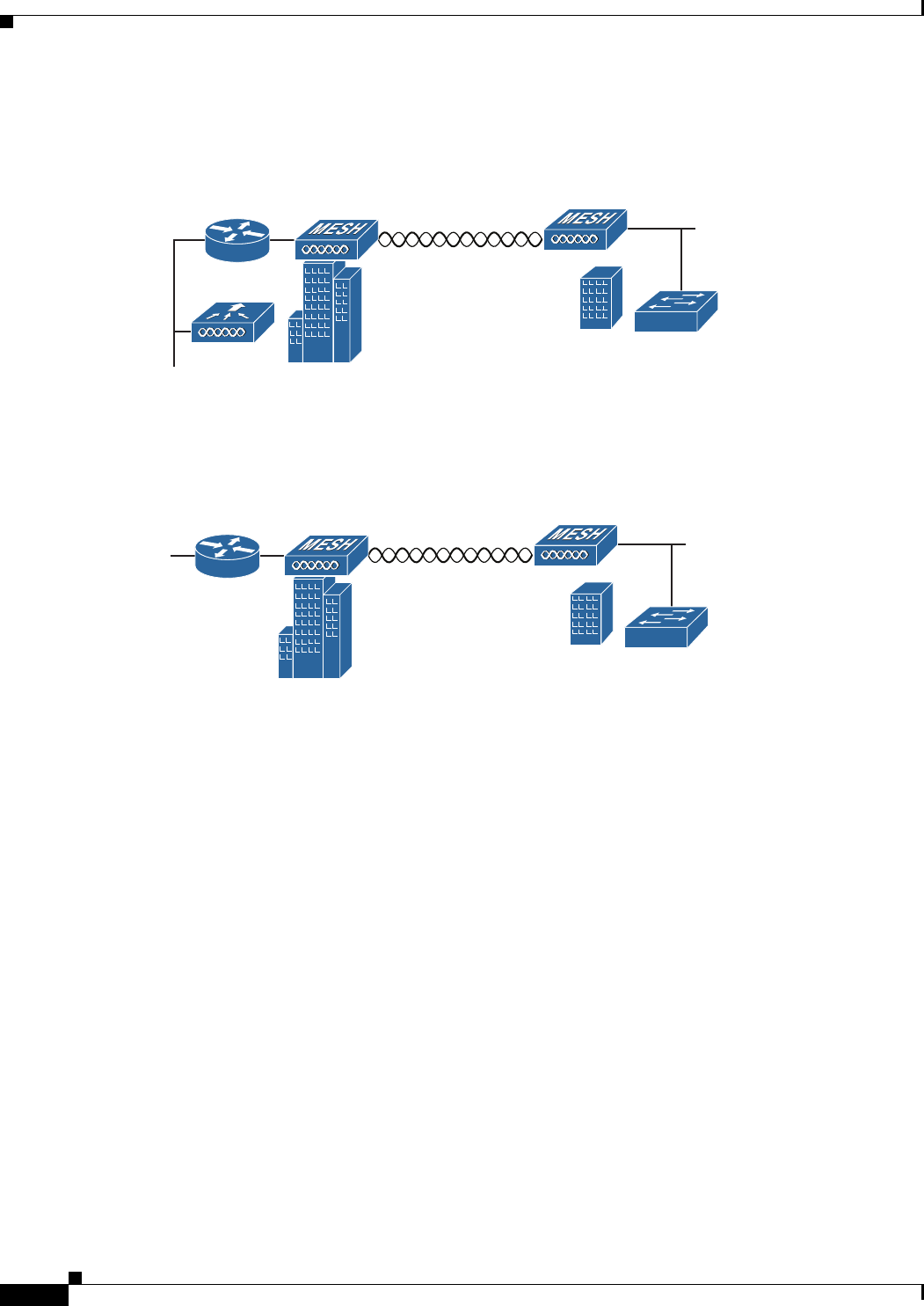 MESH

MESH

MESH

MESH