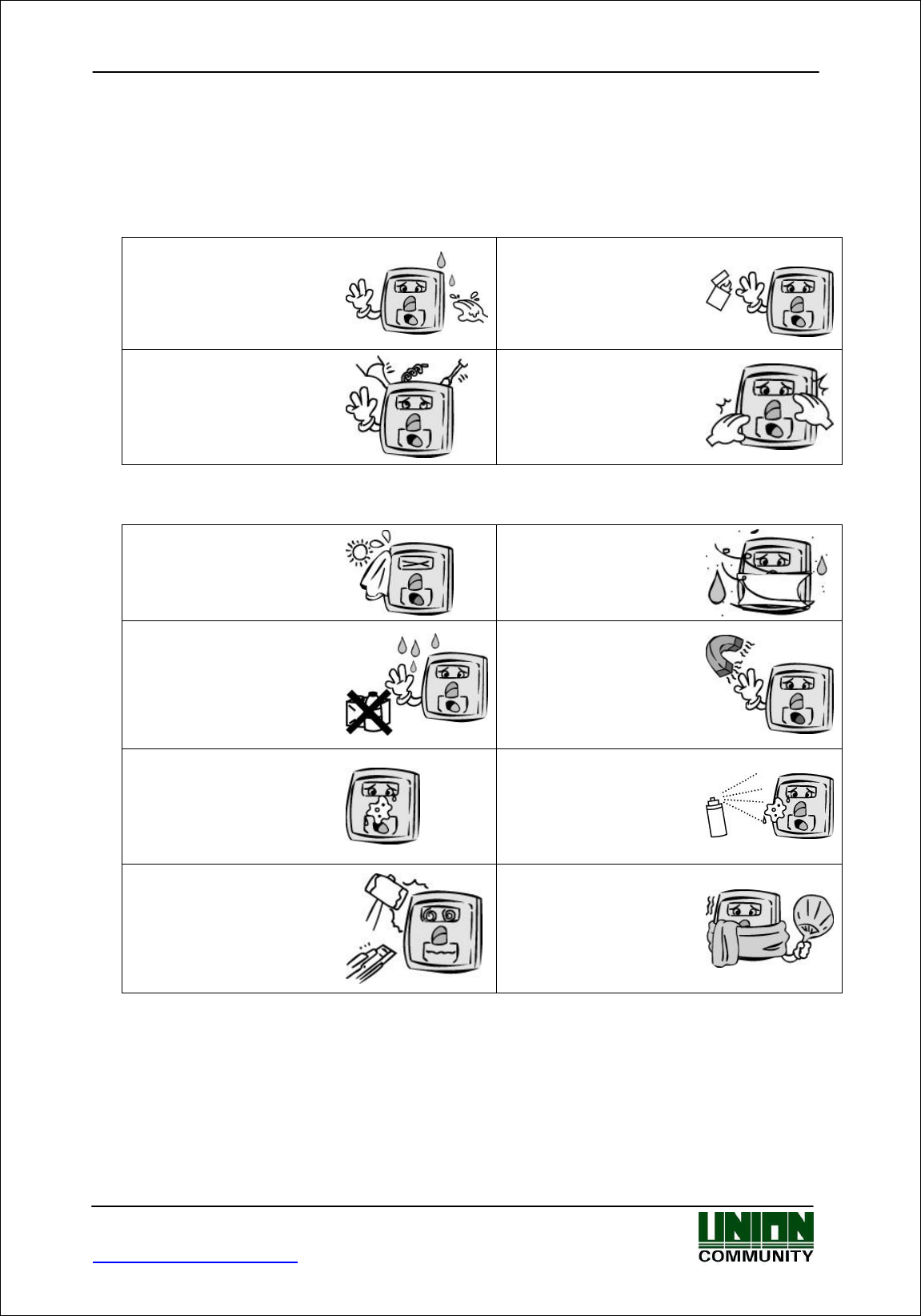 UNION
COMMUNITY