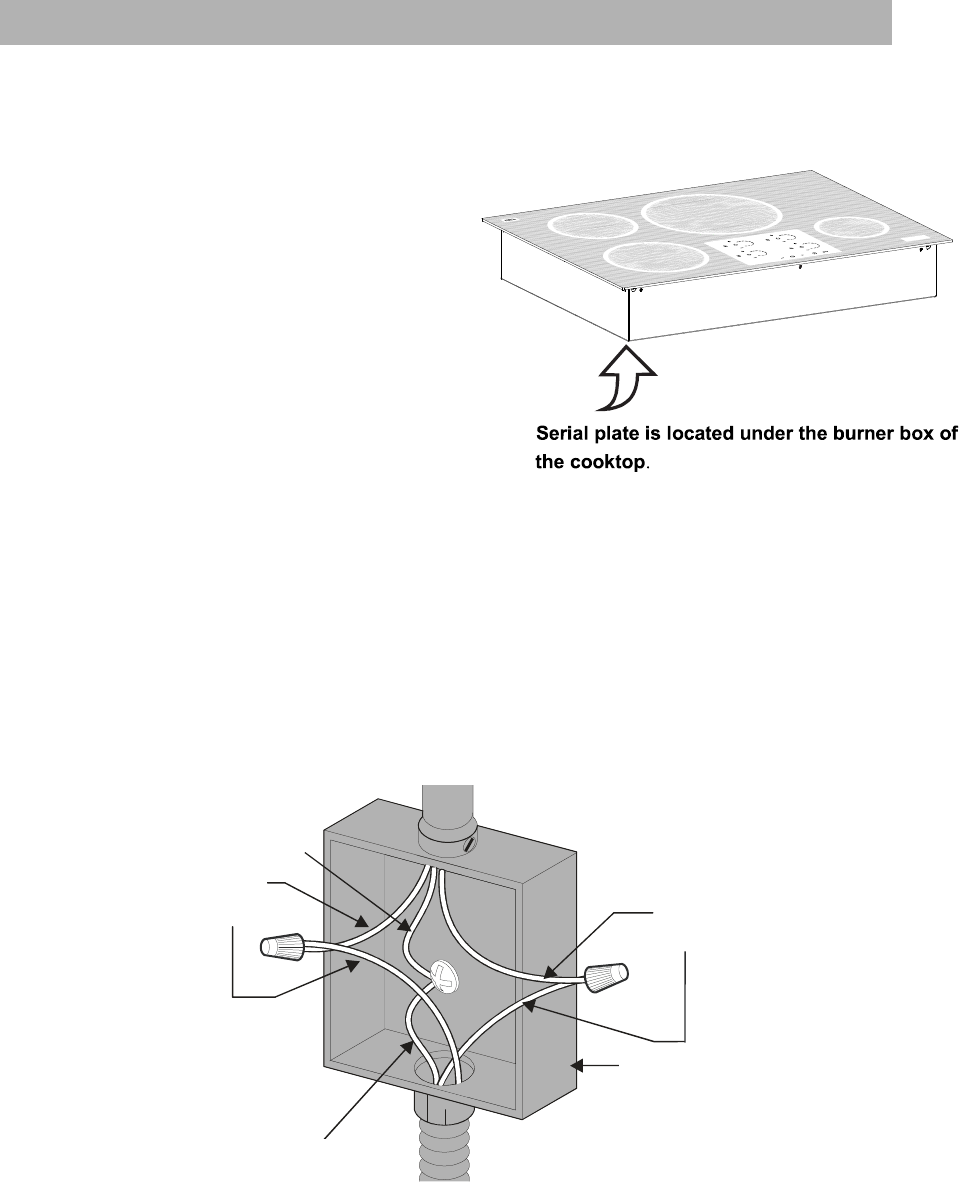 Serial plate is located under the burner box of the cooktop.