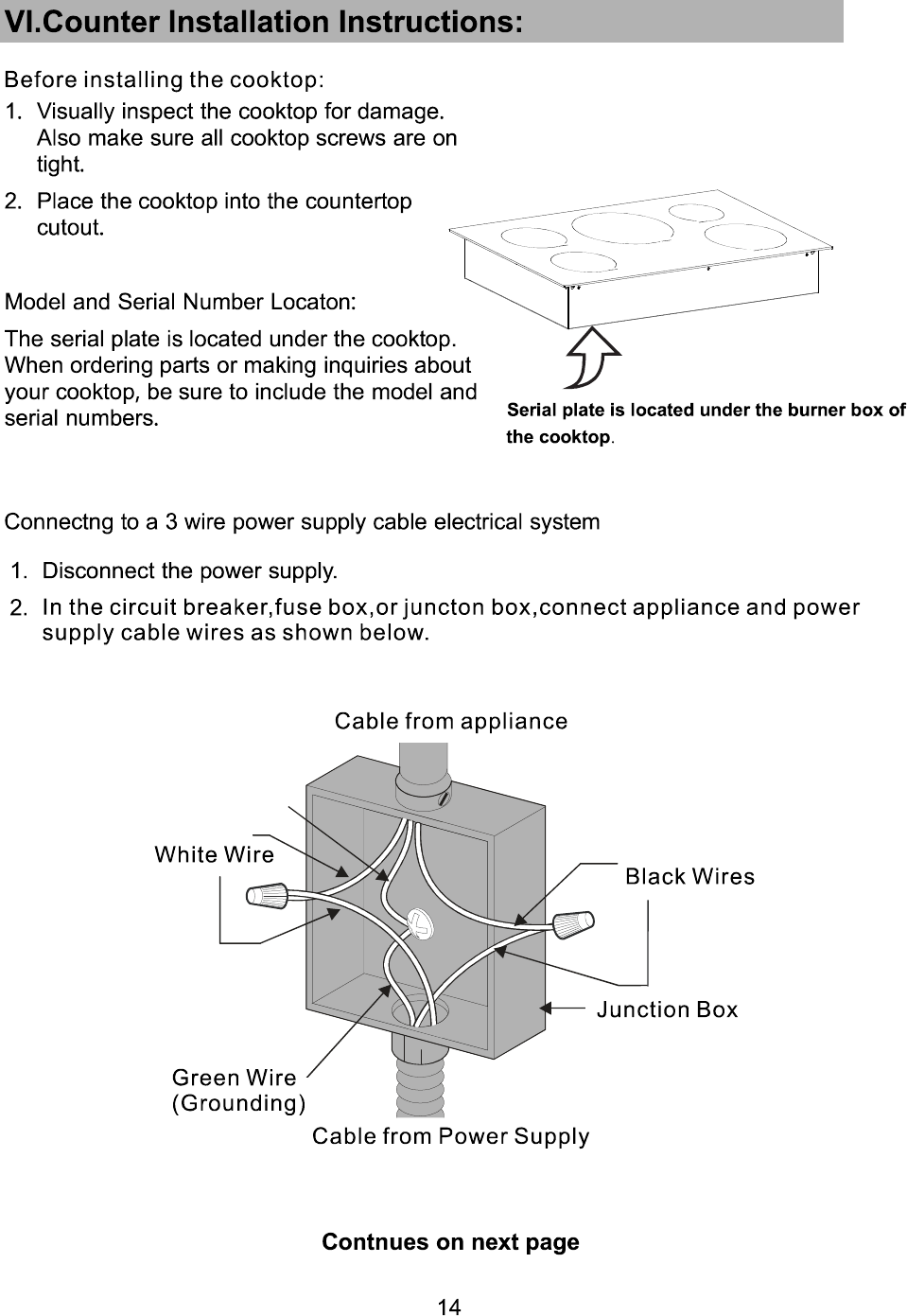 VI.Counter Installation Instructions:

Before installing the cooktop:

1. Visually inspect the cooktop for damage. Also make sure all cooktop screws are on tight.

2. Place the cooktop into the countertop cutout.

Model and Serial Number Locaton:

The serial plate is located under the cooktop. When ordering parts or making inquiries about your cooktop, be sure to include the model and serial numbers.

Serial plate is located under the burner box of the cooktop.

Connectng to a 3 wire power supply cable electrical system

1. Disconnect the power supply.

2. In the circuit breaker,fuse box,or juncton box,connect appliance and power supply cable wires as shown below.

Cable from appliance

White Wire

Black Wires

Junction Box

Green Wire (Grounding)

Cable from Power Supply

Contnues on next page

14