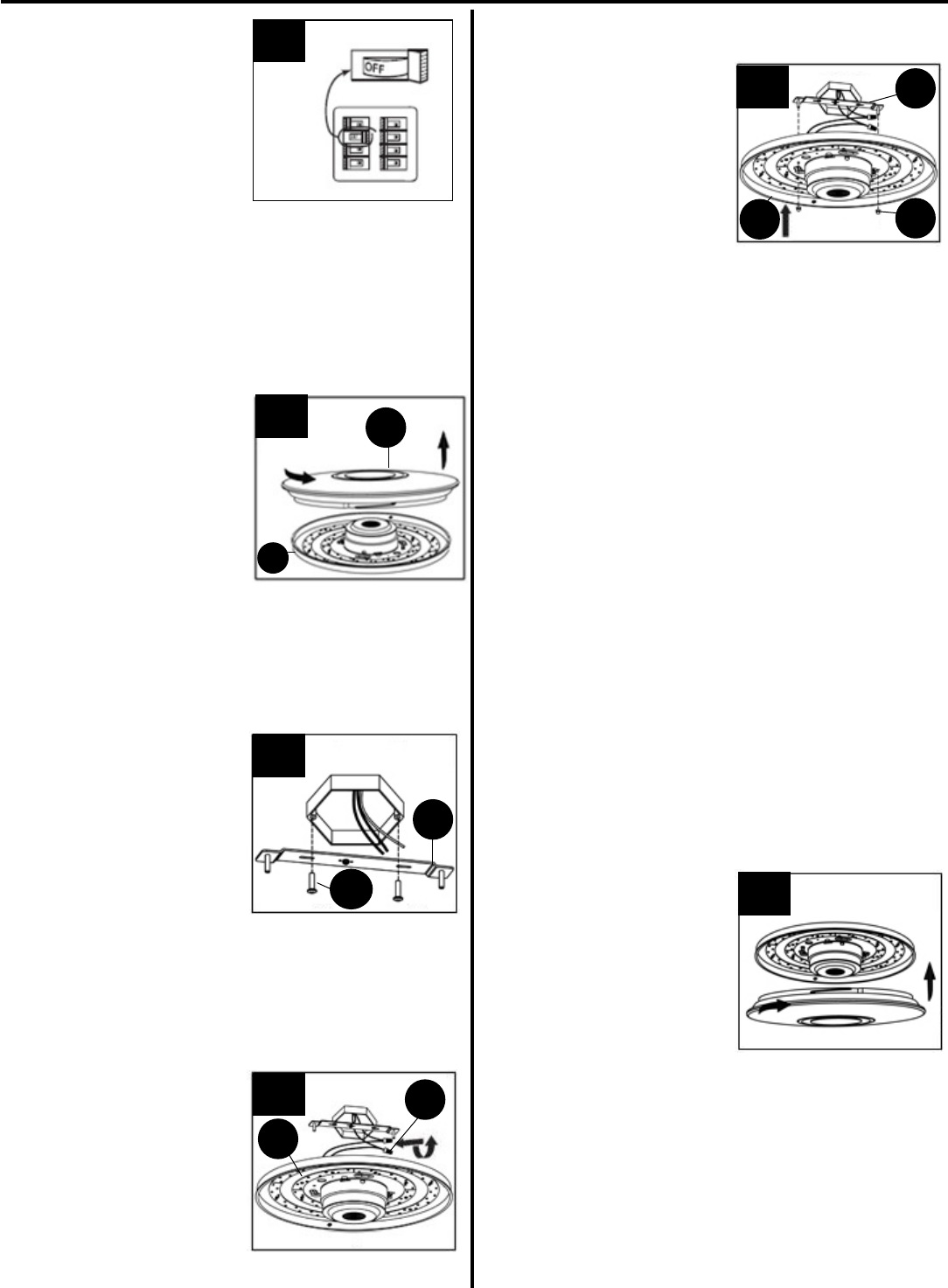 OFF