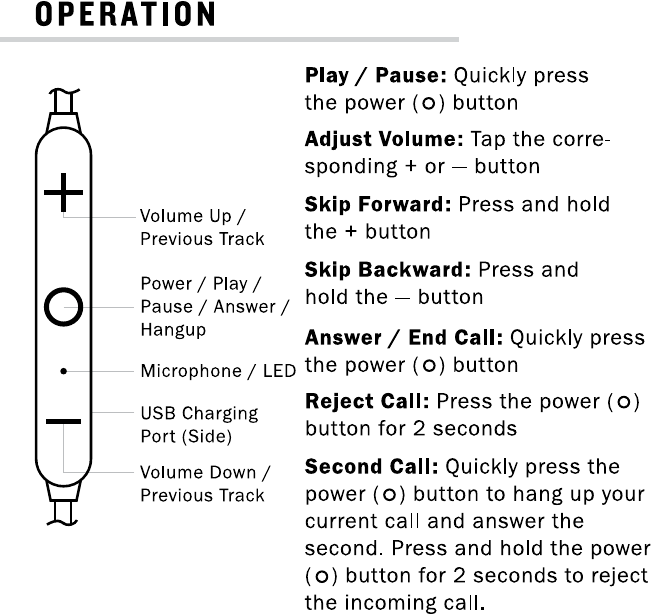 OPERATION

+

Volume Up / Previous Track

Power / Play / Pause / Answer / Hangup

Microphone / LED

USB Charging Port (Side)

—

Volume Down / Previous Track

**Play / Pause:** Quickly press the power (o) button

**Adjust Volume:** Tap the corresponding + or — button

**Skip Forward:** Press and hold the + button

**Skip Backward:** Press and hold the — button

**Answer / End Call:** Quickly press the power (o) button

**Reject Call:** Press the power (o) button for 2 seconds

**Second Call:** Quickly press the power (o) button to hang up your current call and answer the second. Press and hold the power (o) button for 2 seconds to reject the incoming call.