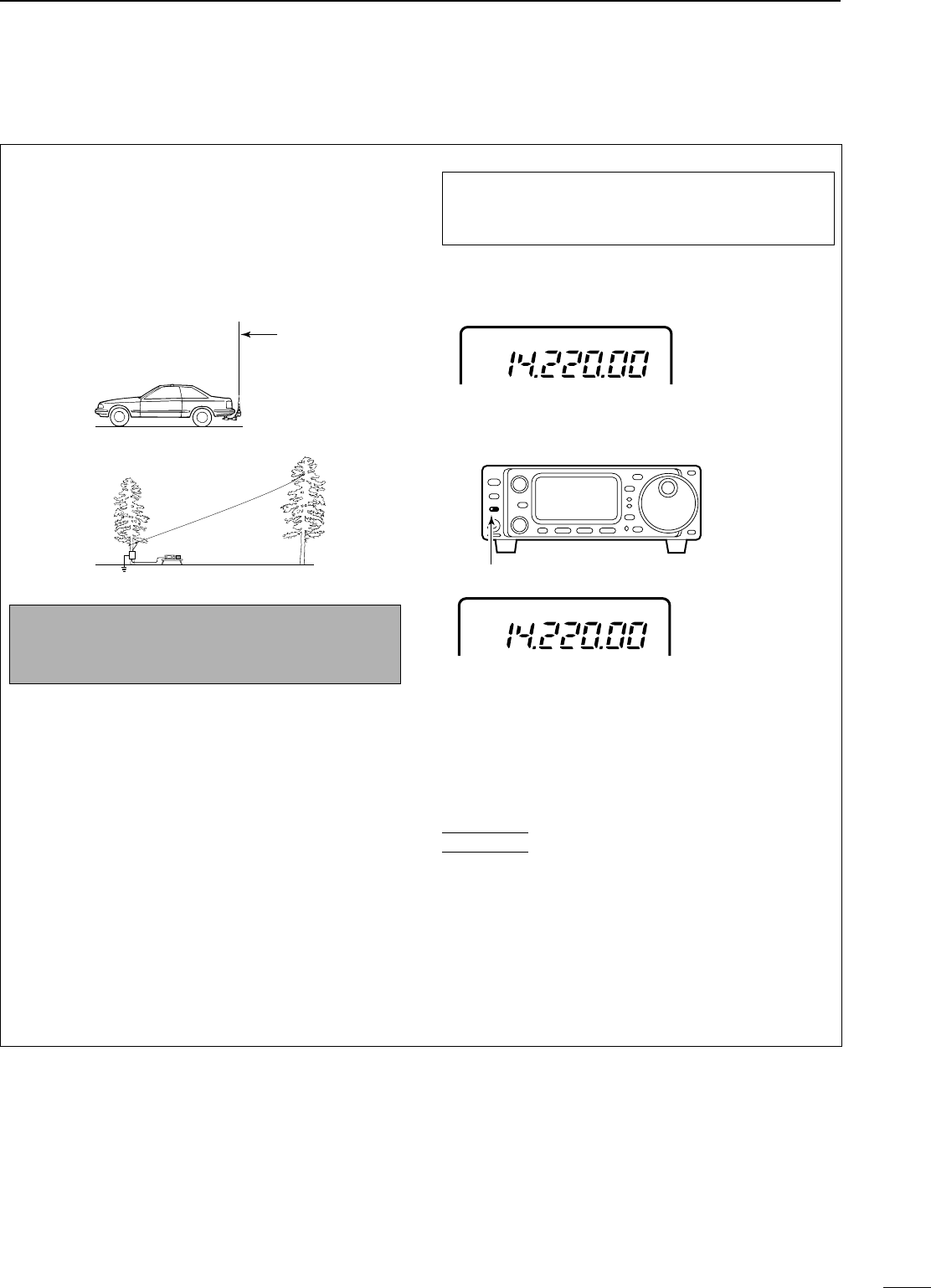 14.220.00

14.220.00