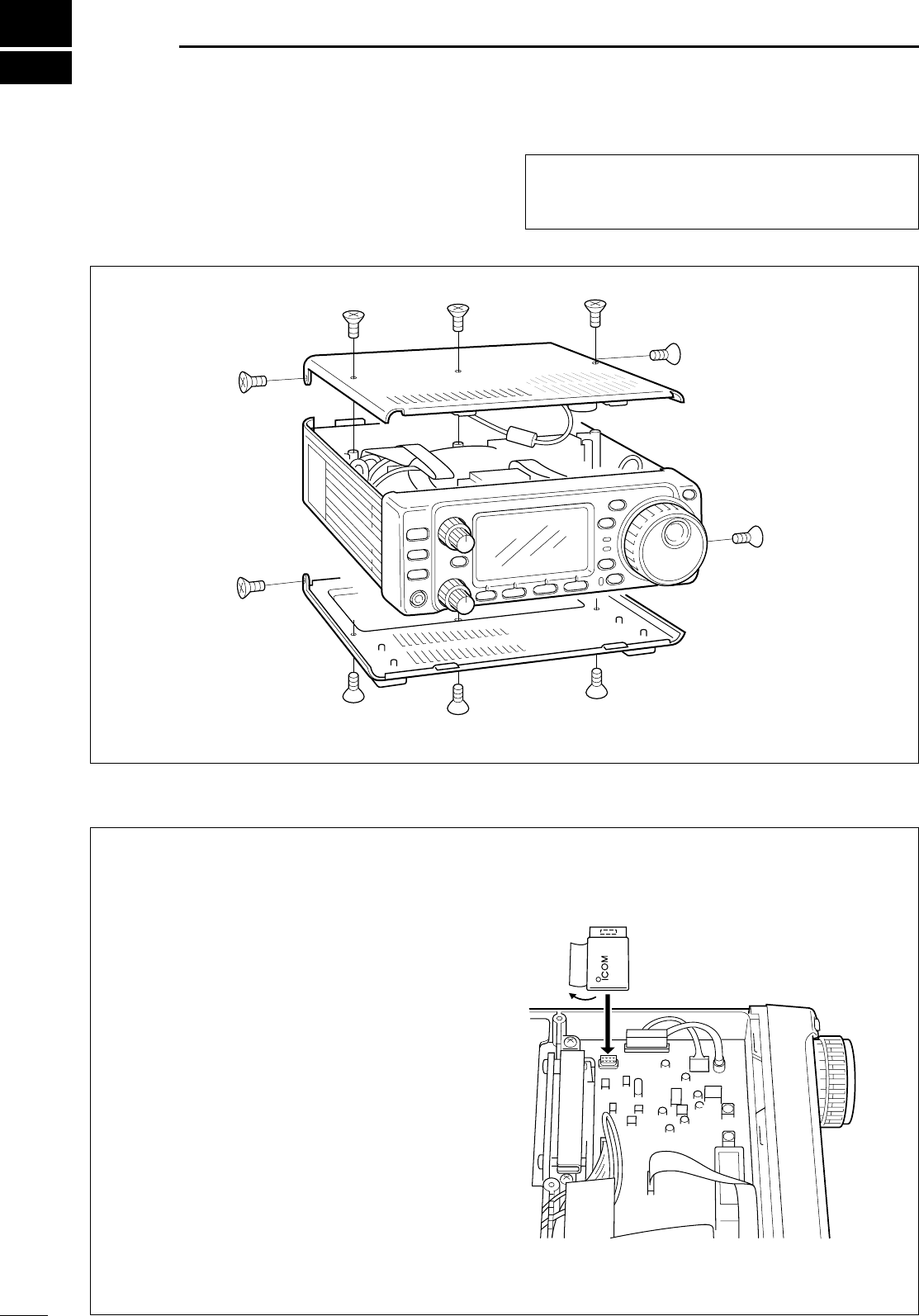 ICOM