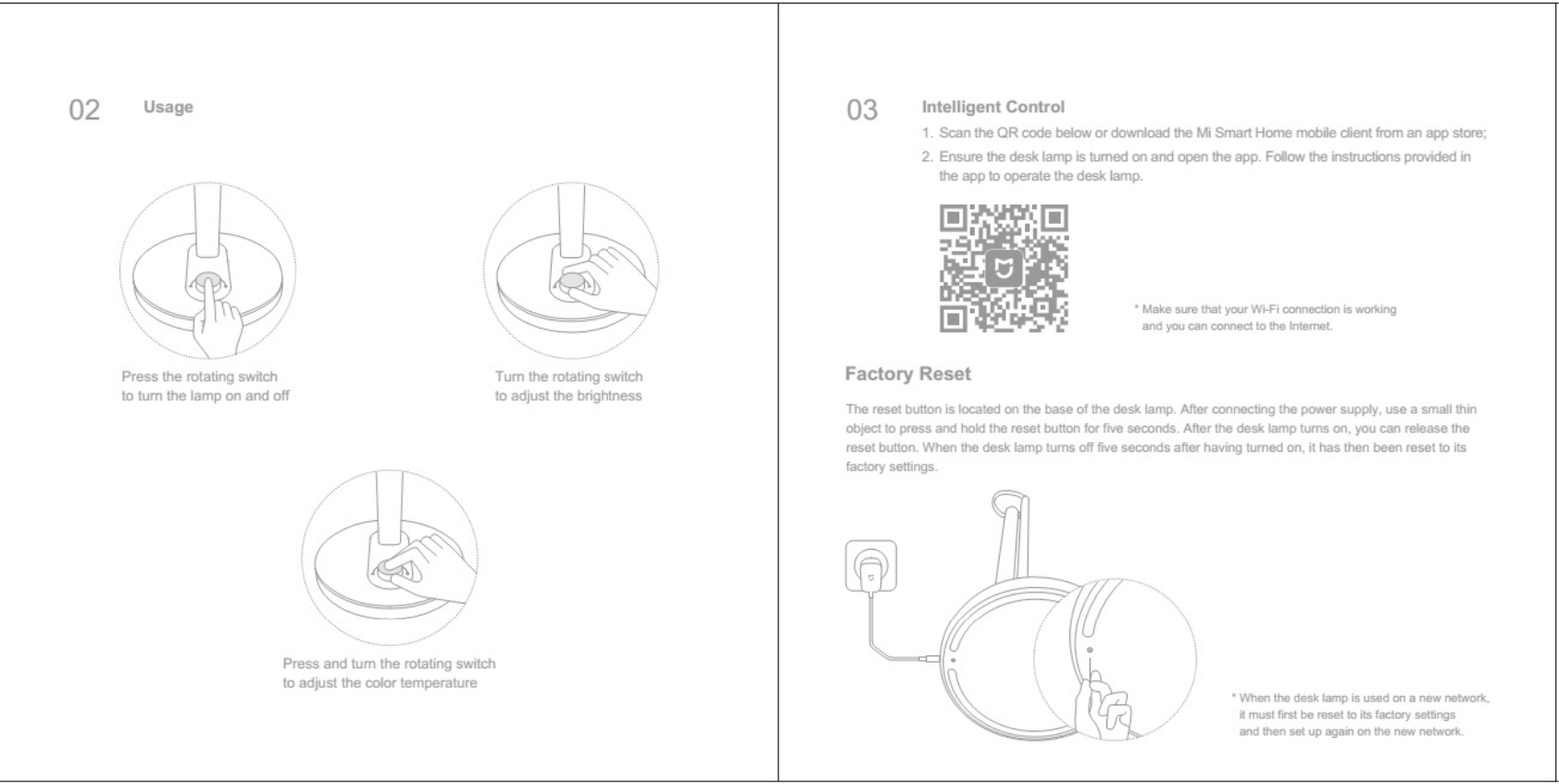 02 Usage

Press the rotating switch to turn the lamp on and off

Turn the rotating switch to adjust the brightness

Press and turn the rotating switch to adjust the color temperature

03 Intelligent Control

1. Scan the QR code below or download the Mi Smart Home mobile client from an app store;
2. Ensure the desk lamp is turned on and open the app. Follow the instructions provided in the app to operate the desk lamp.

* Make sure that your Wi-Fi connection is working and you can connect to the Internet.

Factory Reset

The reset button is located on the base of the desk lamp. After connecting the power supply, use a small thin object to press and hold the reset button for five seconds. After the desk lamp turns on, you can release the reset button. When the desk lamp turns off five seconds after having turned on, it has then been reset to its factory settings.

* When the desk lamp is used on a new network, it must first be reset to its factory settings and then set up again on the new network.