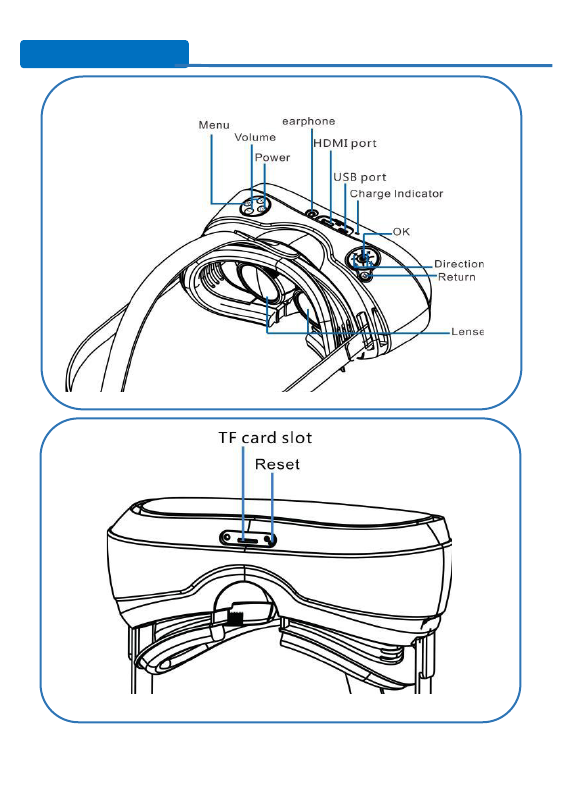 Menu
Volume
Power
earphone
HDMI port
USB port
Charge Indicator
OK
Direction
Return
Lense

TF card slot
Reset