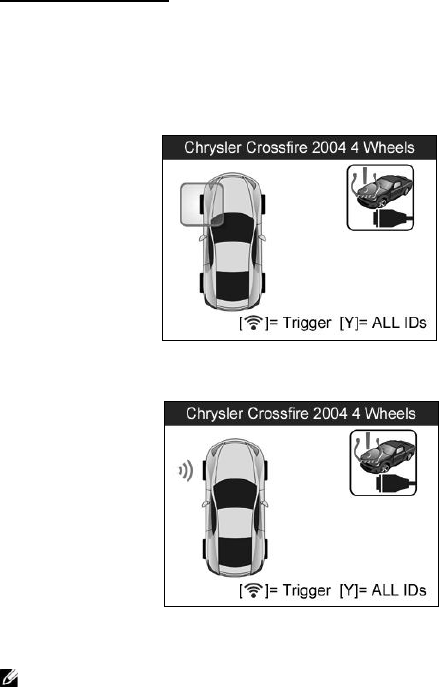 Chrysler Crossfire 2004 4 Wheels

[ ]= Trigger [Y]= ALL IDs

Chrysler Crossfire 2004 4 Wheels

[ ]= Trigger [Y]= ALL IDs