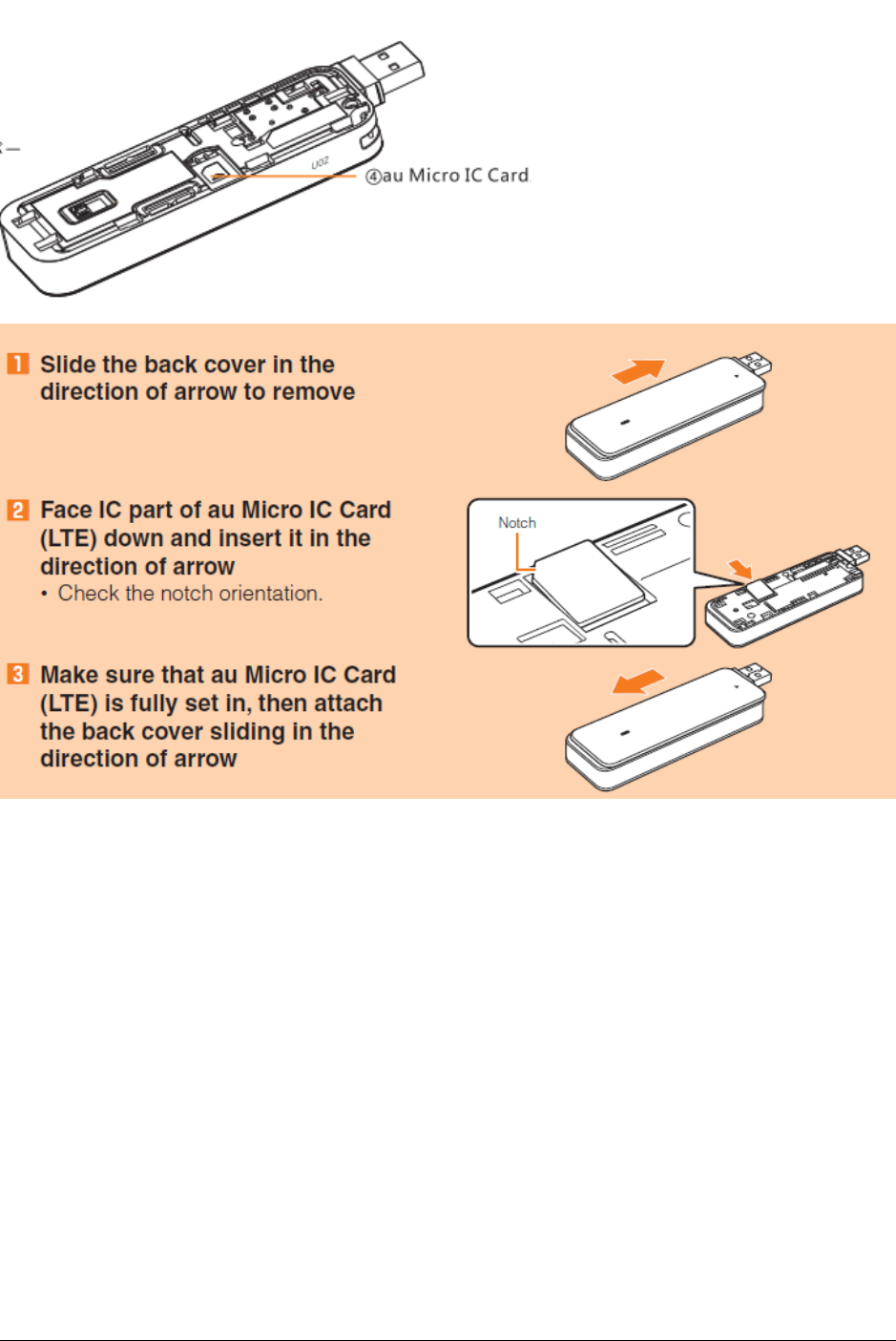 U02

④au Micro IC Card

1 Slide the back cover in the direction of arrow to remove

2 Face IC part of au Micro IC Card (LTE) down and insert it in the direction of arrow
• Check the notch orientation.

Notch

3 Make sure that au Micro IC Card (LTE) is fully set in, then attach the back cover sliding in the direction of arrow