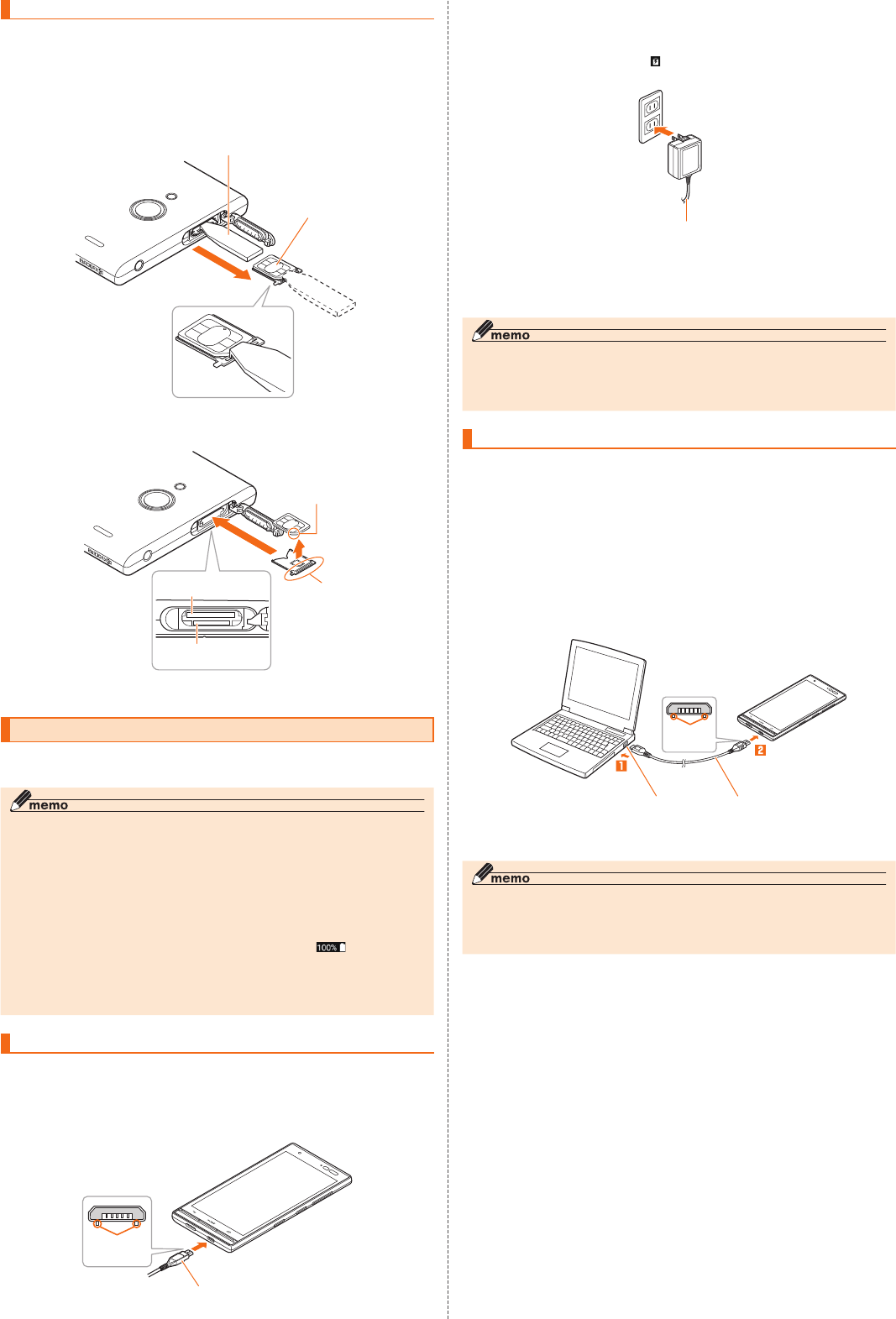 memo

100%

memo

1

2

memo