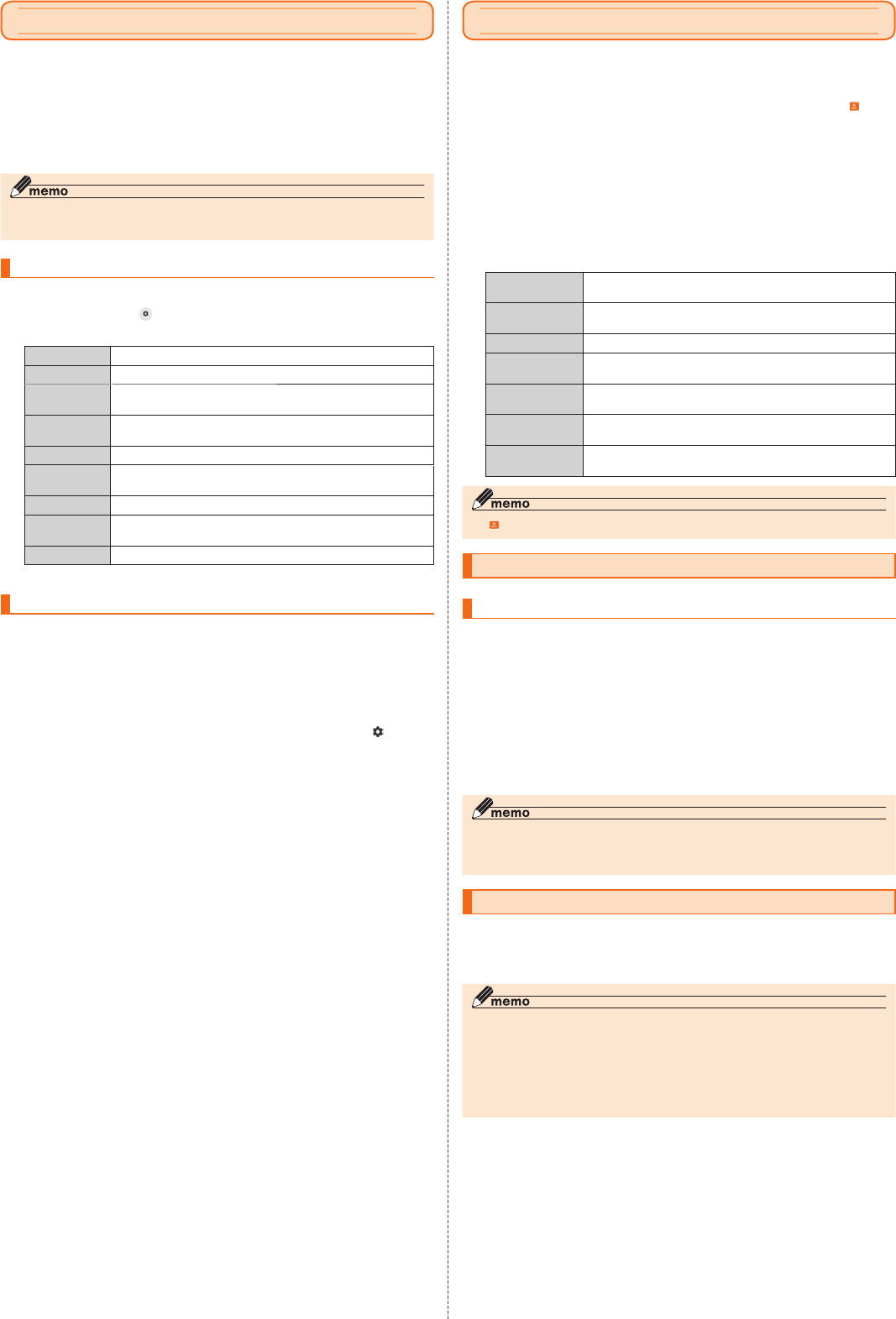 memo

memo

memo

memo