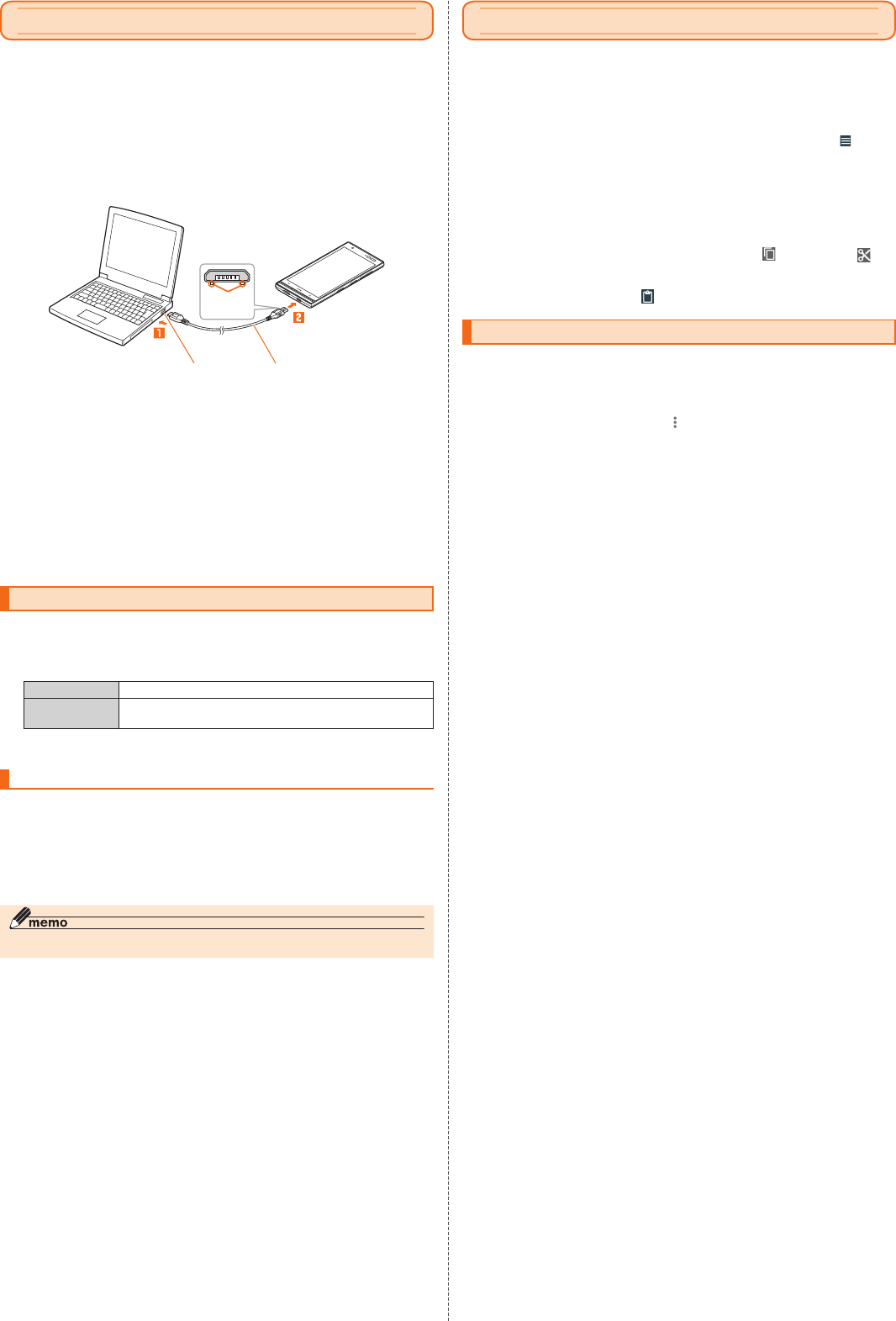 1

2

memo