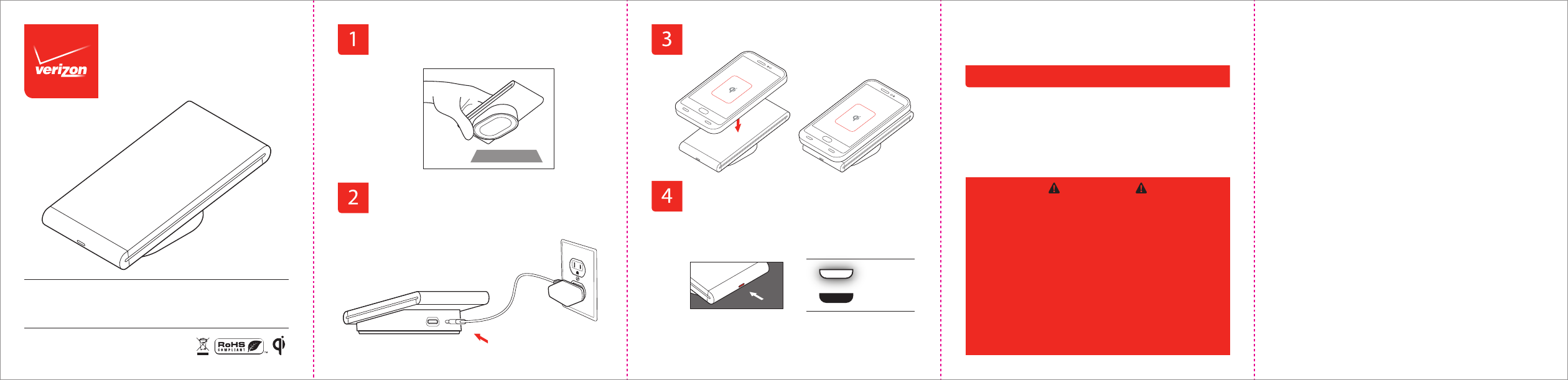 verizon

RoHS compliant

1

2

3

4