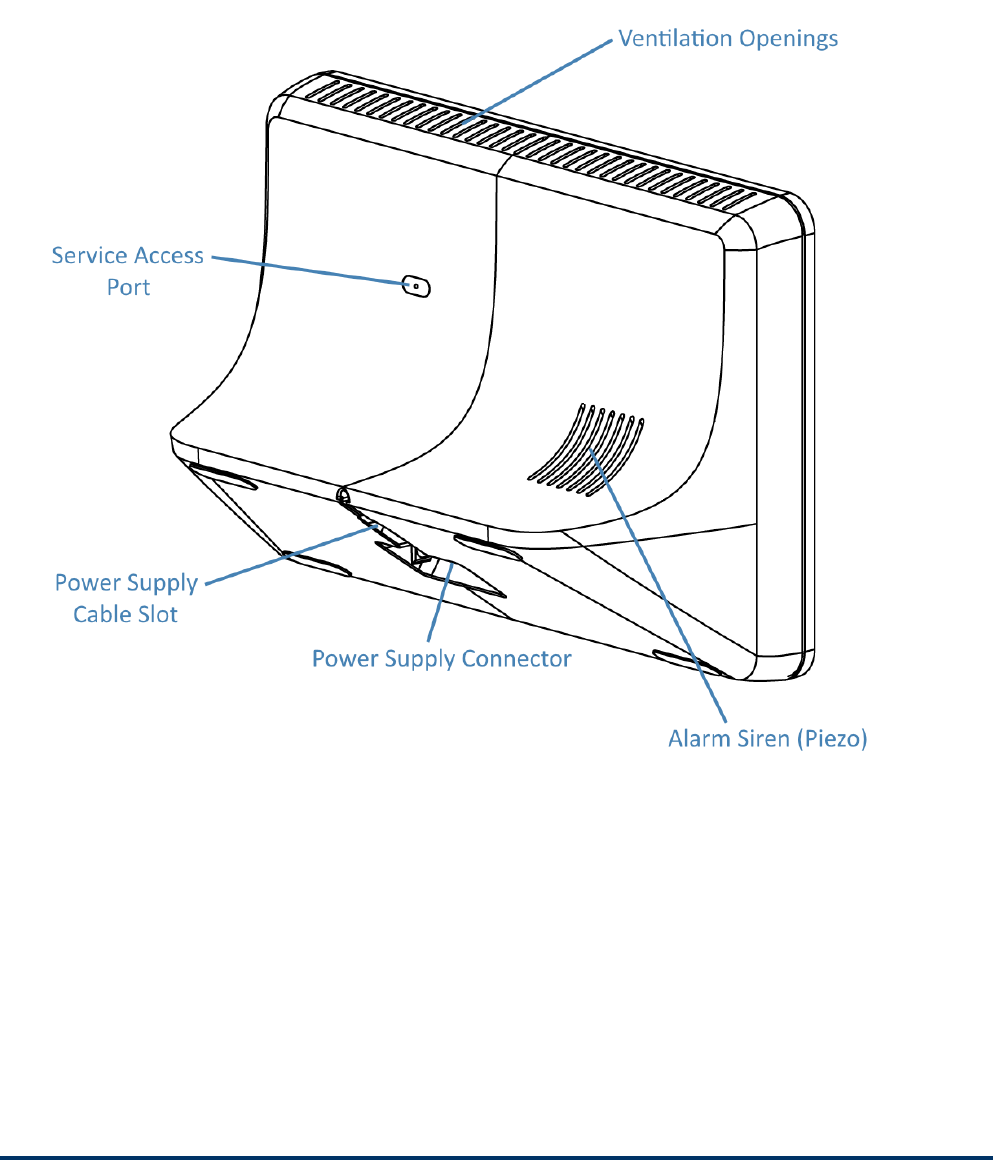 Ventilation Openings

Service Access Port

Power Supply Cable Slot

Power Supply Connector

Alarm Siren (Piezo)